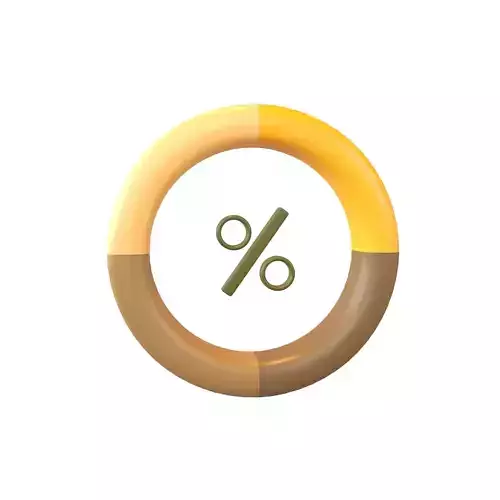 %