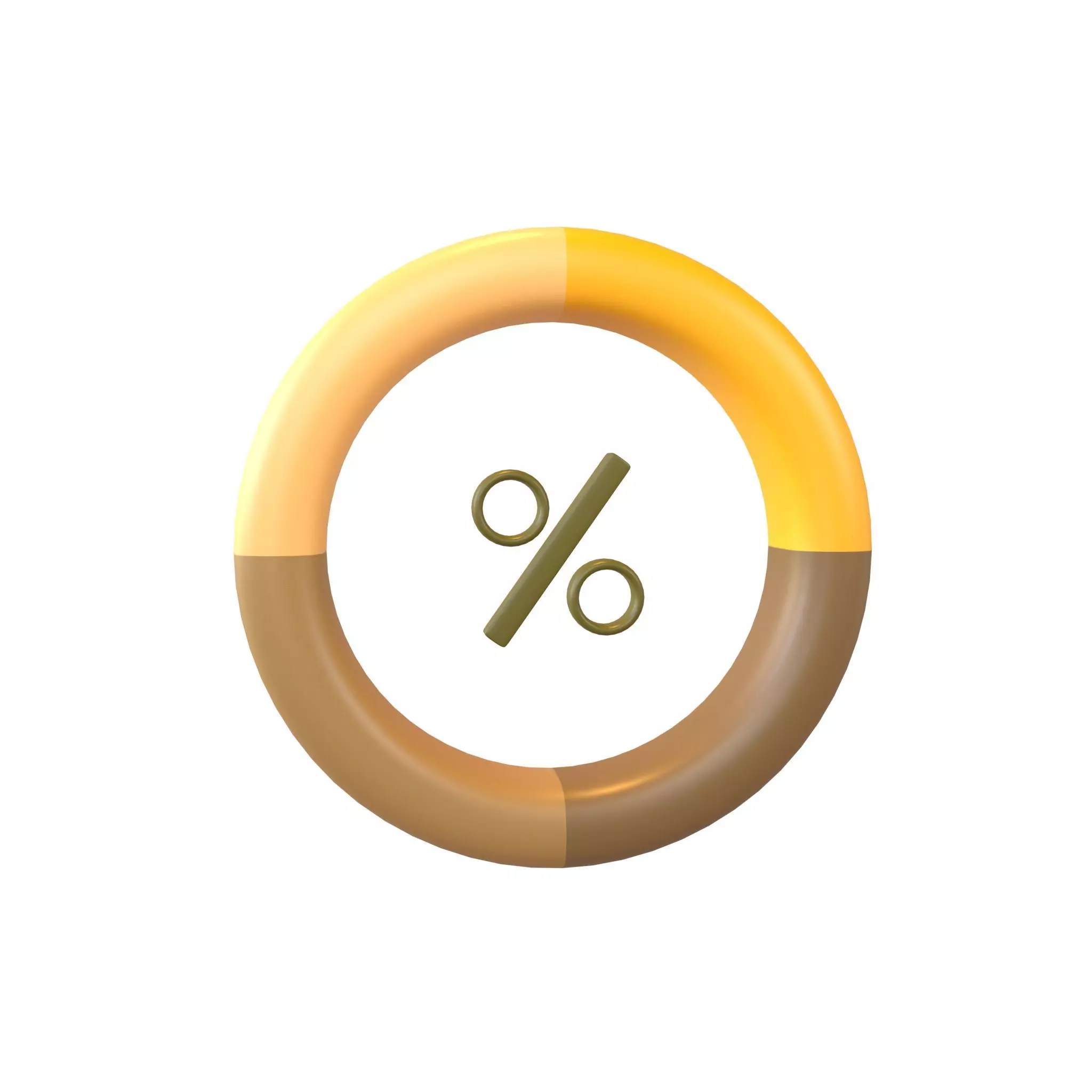 %