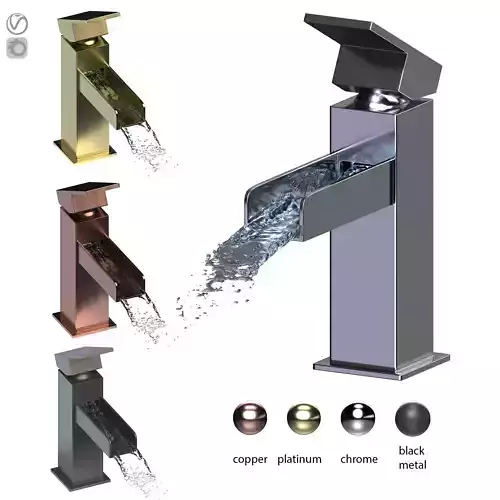 copper platinum chrome black metal