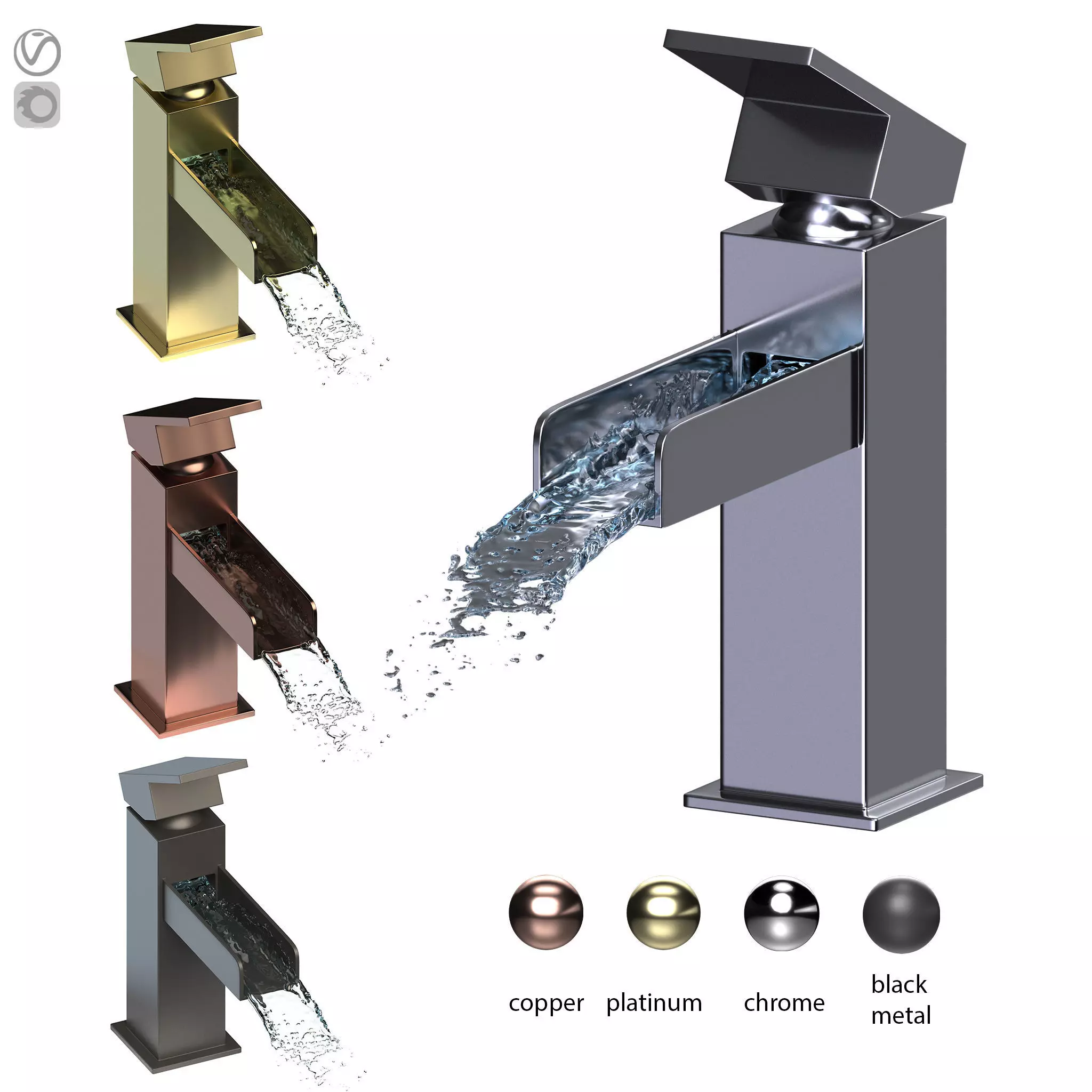 copper platinum chrome black metal