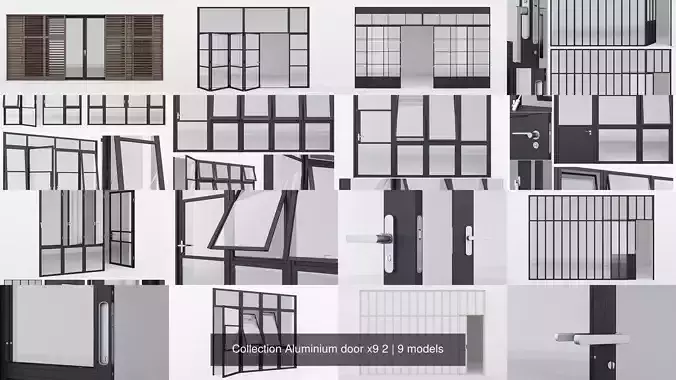 Collection Aluminium door x9 2 | 9 models