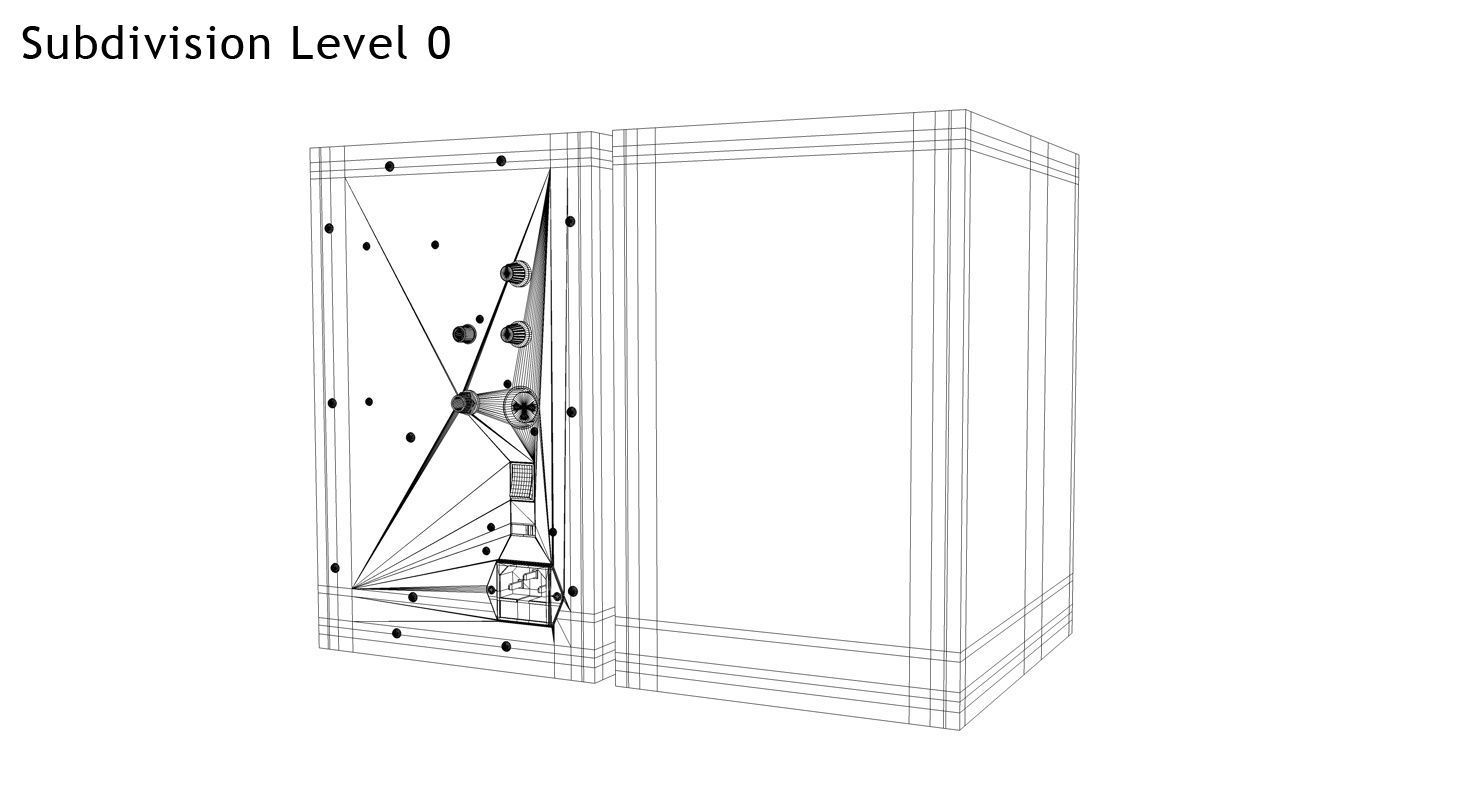 Subdivision Level 0