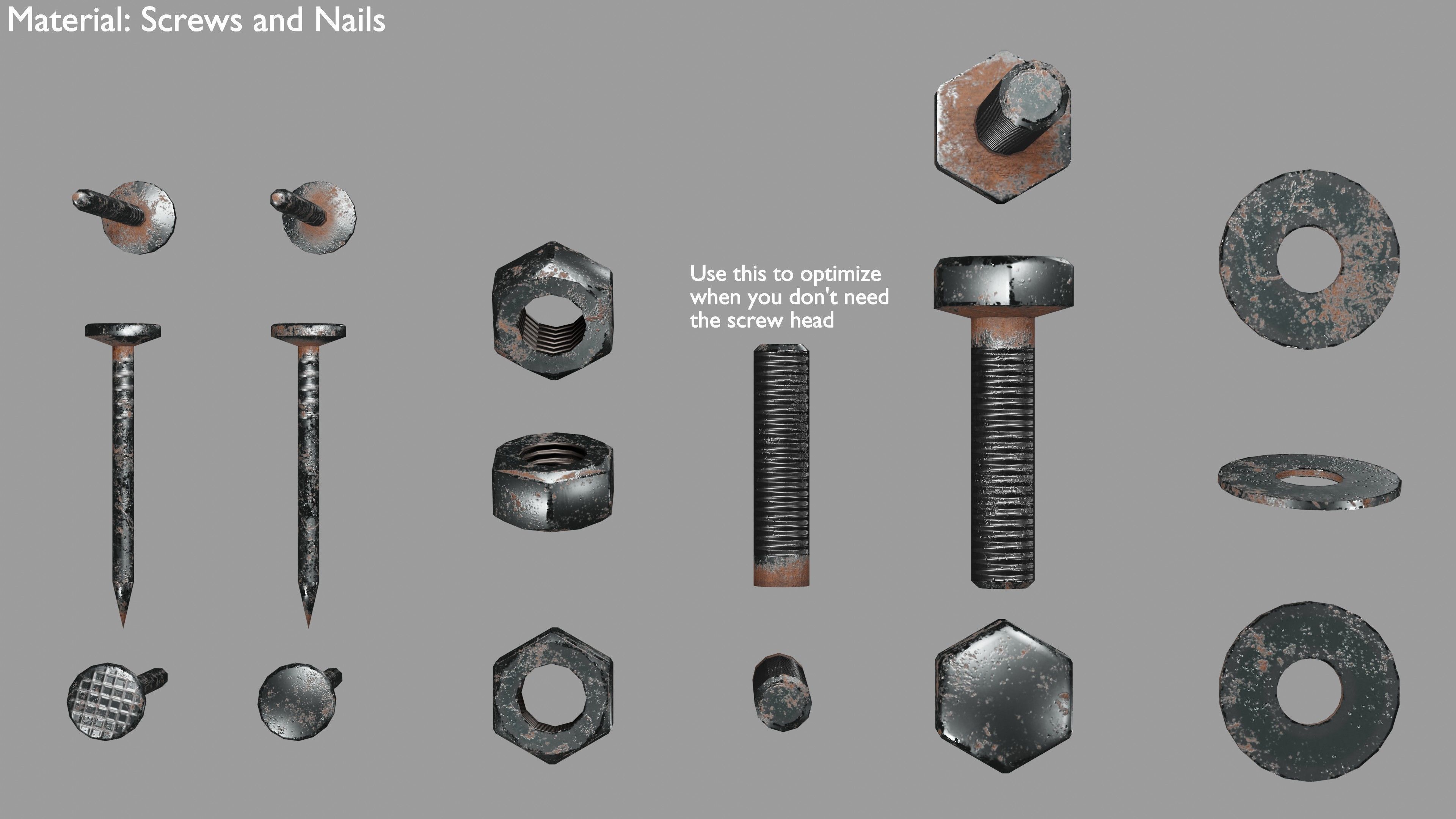 Material: Screws and Nails

Use this to optimize when you don't need the screw head