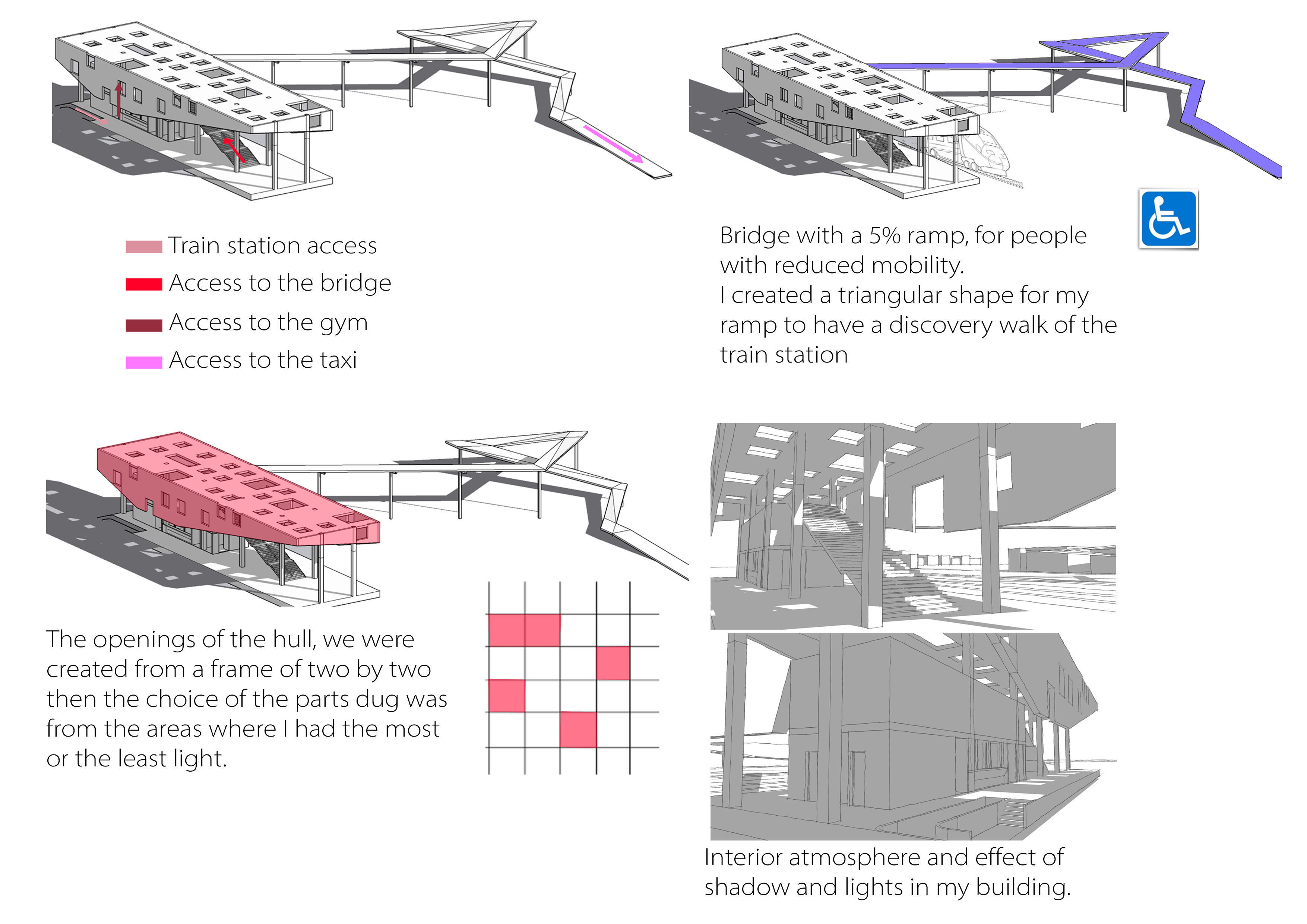 Train station access

Access to the bridge

Access to the gym

Access to the taxi

Bridge with a 5% ramp, for people with reduced mobility.
I created a triangular shape for my ramp to have a discovery walk of the train station

The openings of the hull, we were created from a frame of two by two then the choice of the parts dug was from the areas where I had the most or the least light.

Interior atmosphere and effect of shadow and lights in my building.