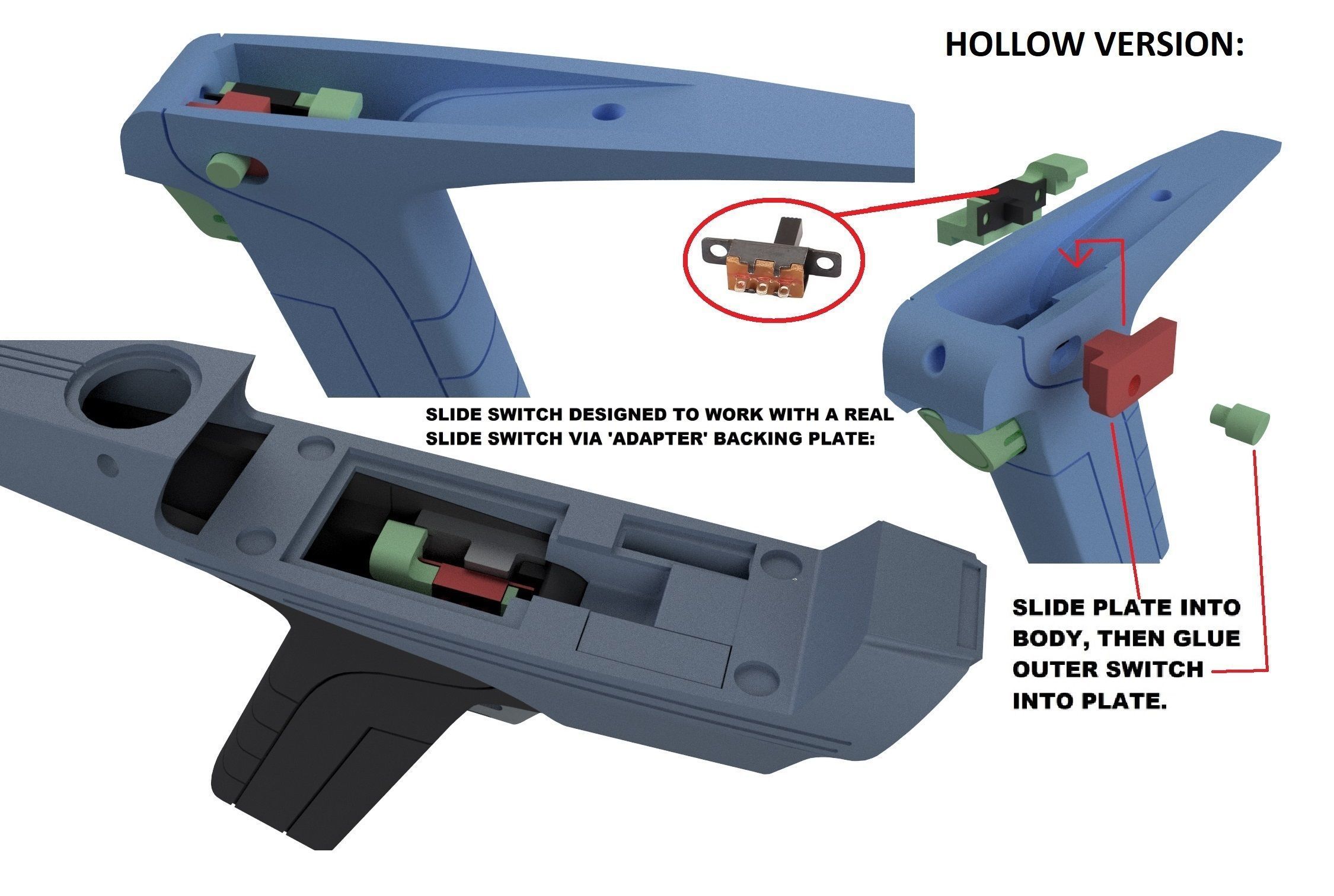 HOLLOW VERSION:

SLIDE SWITCH DESIGNED TO WORK WITH A REAL SLIDE SWITCH VIA 'ADAPTER' BACKING PLATE:

SLIDE PLATE INTO BODY, THEN GLUE OUTER SWITCH INTO PLATE.