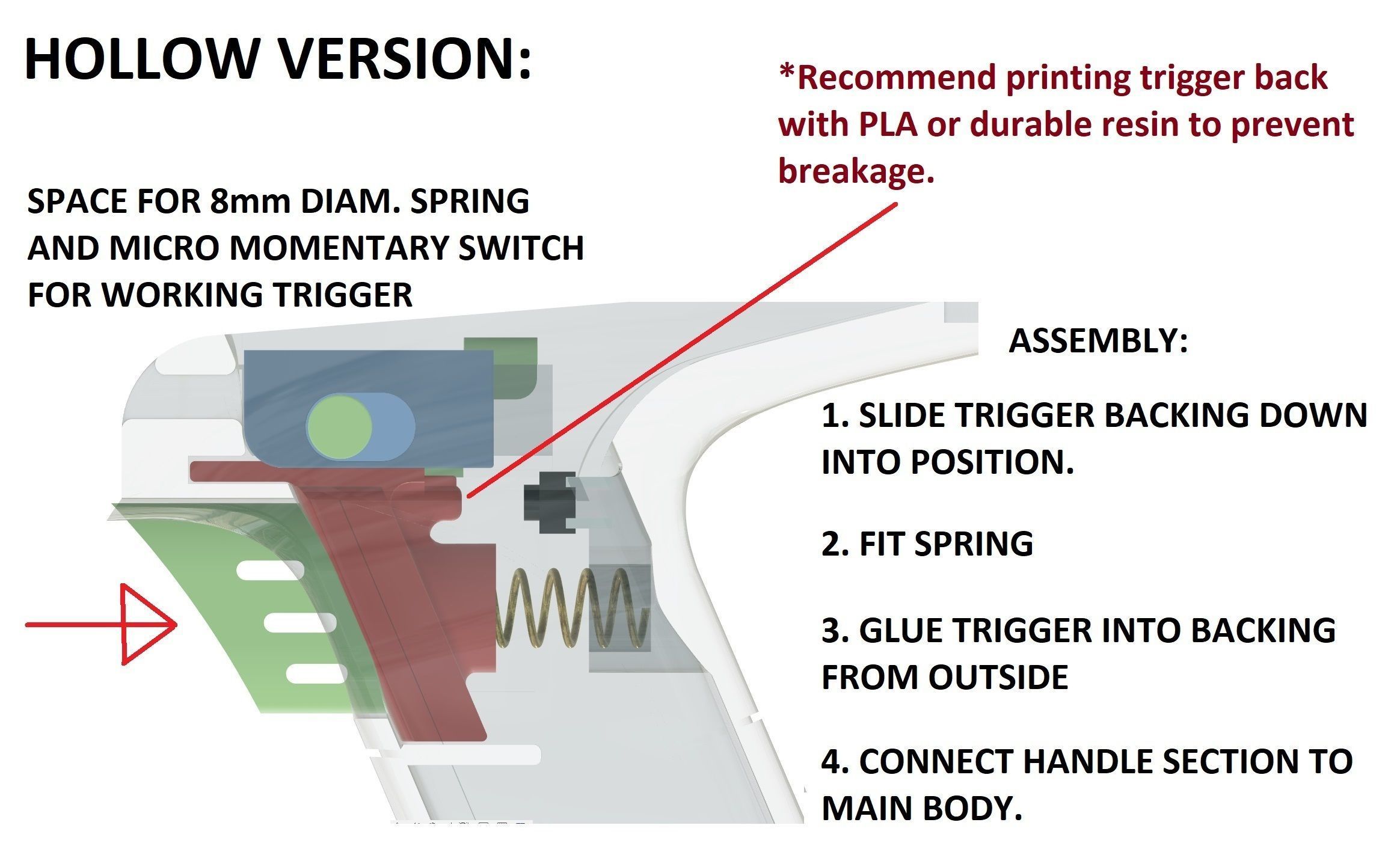 HOLLOW VERSION:

*Recommend printing trigger back with PLA or durable resin to prevent breakage.

SPACE FOR 8mm DIAM. SPRING AND MICRO MOMENTARY SWITCH FOR WORKING TRIGGER

ASSEMBLY:

1. SLIDE TRIGGER BACKING DOWN INTO POSITION.

2. FIT SPRING

3. GLUE TRIGGER INTO BACKING FROM OUTSIDE

4. CONNECT HANDLE SECTION TO MAIN BODY.