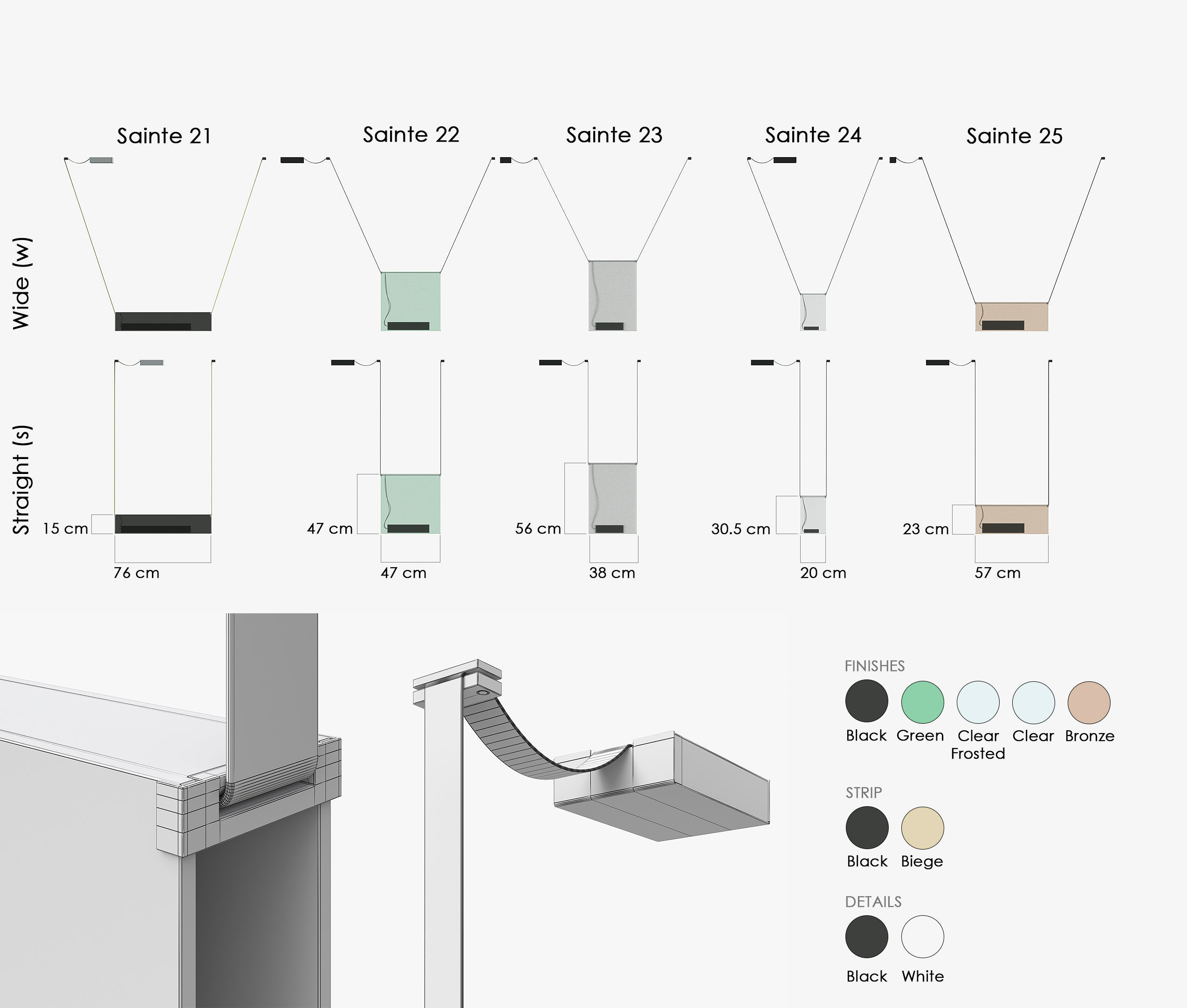 Sainte 21 Sainte 22 Sainte 23 Sainte 24 Sainte 25

Wide (w)

Straight (s)

15 cm
76 cm

47 cm
47 cm

56 cm
38 cm

30.5 cm
20 cm

23 cm
57 cm

FINISHES
Black Green Clear Frosted Clear Bronze

STRIP
Black Biege

DETAILS
Black White