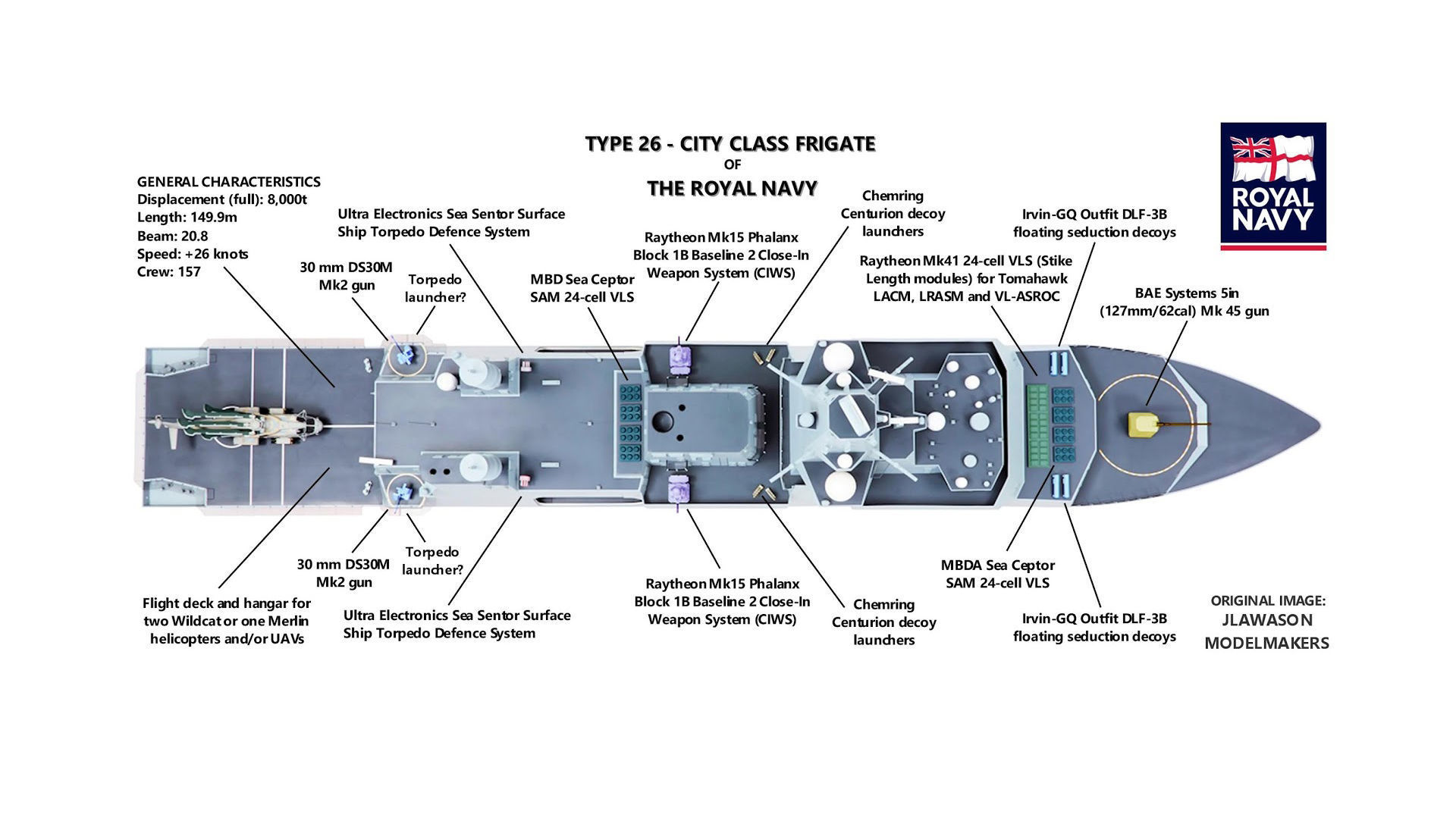 TYPE 26 - CITY CLASS FRIGATE
OF
THE ROYAL NAVY

ROYAL NAVY

GENERAL CHARACTERISTICS
Displacement (full): 8,000t
Length: 149.9m
Beam: 20.8
Speed: +26 knots
Crew: 157

Ultra Electronics Sea Sentor Surface Ship Torpedo Defence System

30 mm DS30M Mk2 gun

Torpedo launcher?

MBD Sea Ceptor SAM 24-cell VLS

Raytheon Mk15 Phalanx Block 1B Baseline 2 Close-In Weapon System (CIWS)

Chemring Centurion decoy launchers

Raytheon Mk41 24-cell VLS (Stike Length modules) for Tomahawk LACM, LRASM and VL-ASROC

Irvin-GQ Outfit DLF-3B floating seduction decoys

BAE Systems 5in (127mm/62cal) Mk 45 gun

Flight deck and hangar for two Wildcat or one Merlin helicopters and/or UAVs

30 mm DS30M Mk2 gun

Torpedo launcher?

Ultra Electronics Sea Sentor Surface Ship Torpedo Defence System

Raytheon Mk15 Phalanx Block 1B Baseline 2 Close-In Weapon System (CIWS)

Chemring Centurion decoy launchers

MBDA Sea Ceptor SAM 24-cell VLS

Irvin-GQ Outfit DLF-3B floating seduction decoys

ORIGINAL IMAGE:
JLAWASON
MODELMAKERS