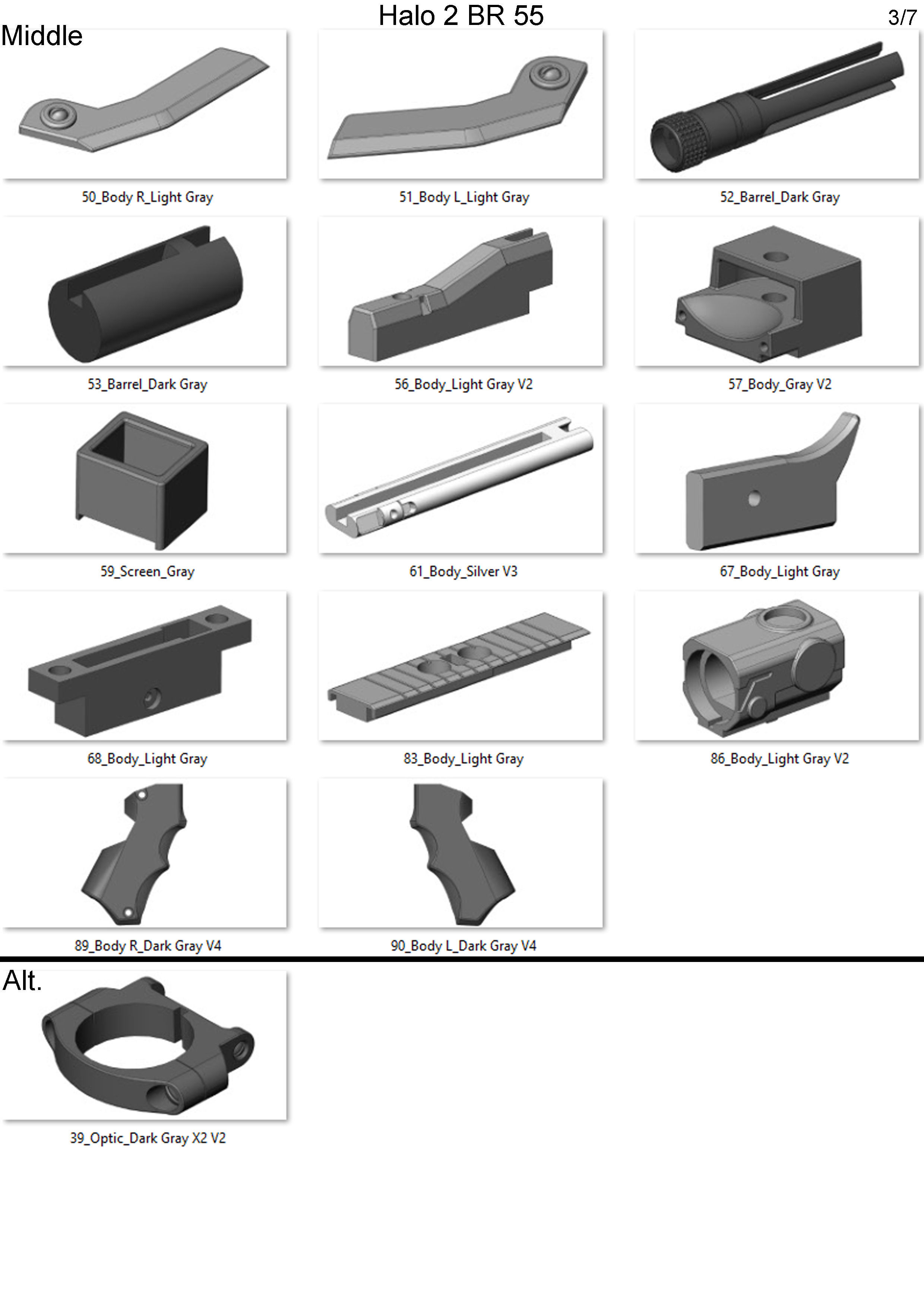 Halo 2 BR 55

3/7

Middle

50_Body R_Light Gray

51_Body L_Light Gray

52_Barrel_Dark Gray

53_Barrel_Dark Gray

56_Body_Light Gray V2

57_Body_Gray V2

59_Screen_Gray

61_Body_Silver V3

67_Body_Light Gray

68_Body_Light Gray

83_Body_Light Gray

86_Body_Light Gray V2

89_Body R_Dark Gray V4

90_Body L_Dark Gray V4

Alt.

39_Optic_Dark Gray X2 V2