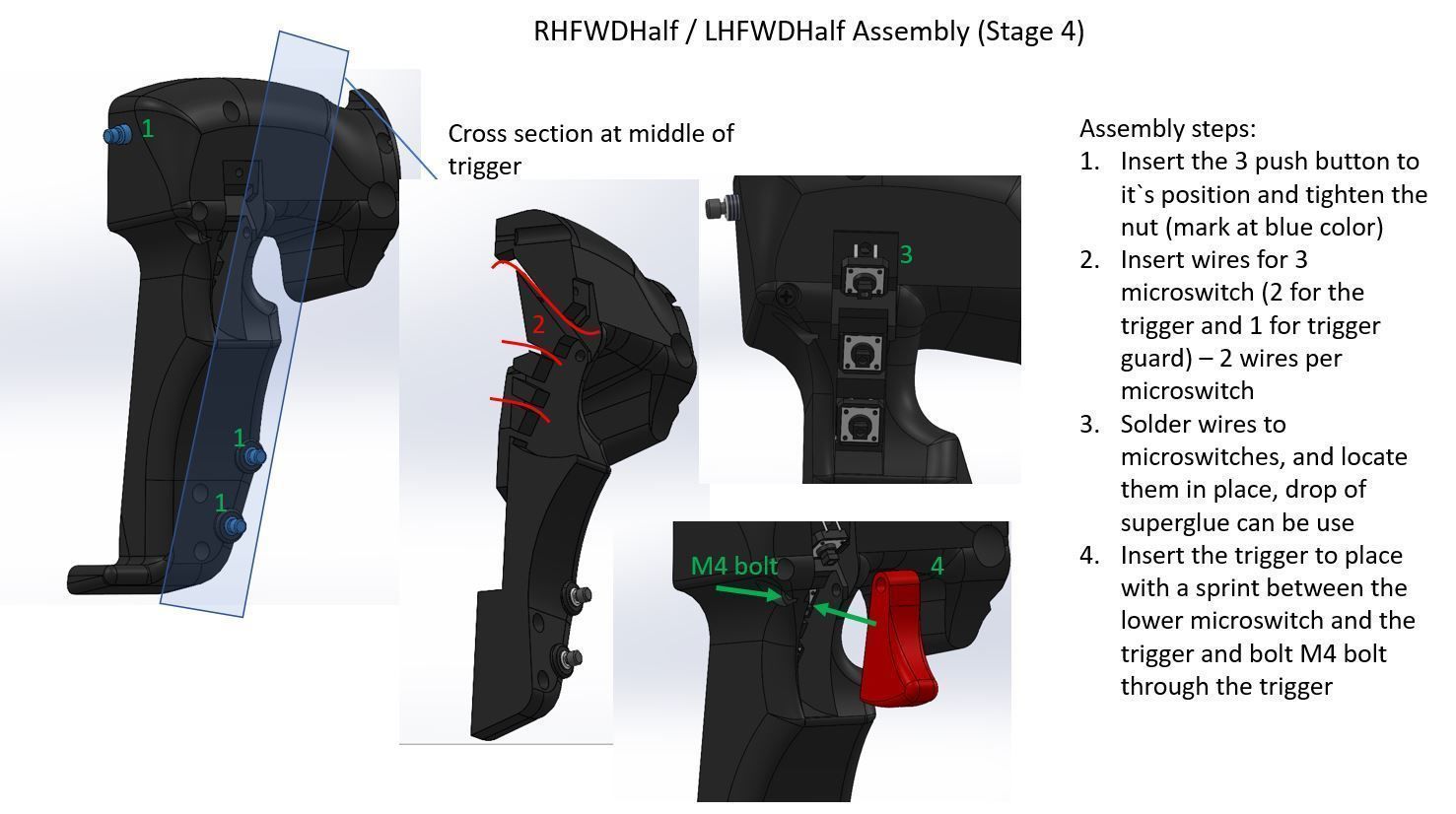 RHFWDHalf / LHFWDHalf Assembly (Stage 4)

1

1

1

Cross section at middle of trigger

2

3

M4 bolt

4

Assembly steps:

1. Insert the 3 push button to it`s position and tighten the nut (mark at blue color)
2. Insert wires for 3 microswitch (2 for the trigger and 1 for trigger guard) – 2 wires per microswitch
3. Solder wires to microswitches, and locate them in place, drop of superglue can be use
4. Insert the trigger to place with a sprint between the lower microswitch and the trigger and bolt M4 bolt through the trigger