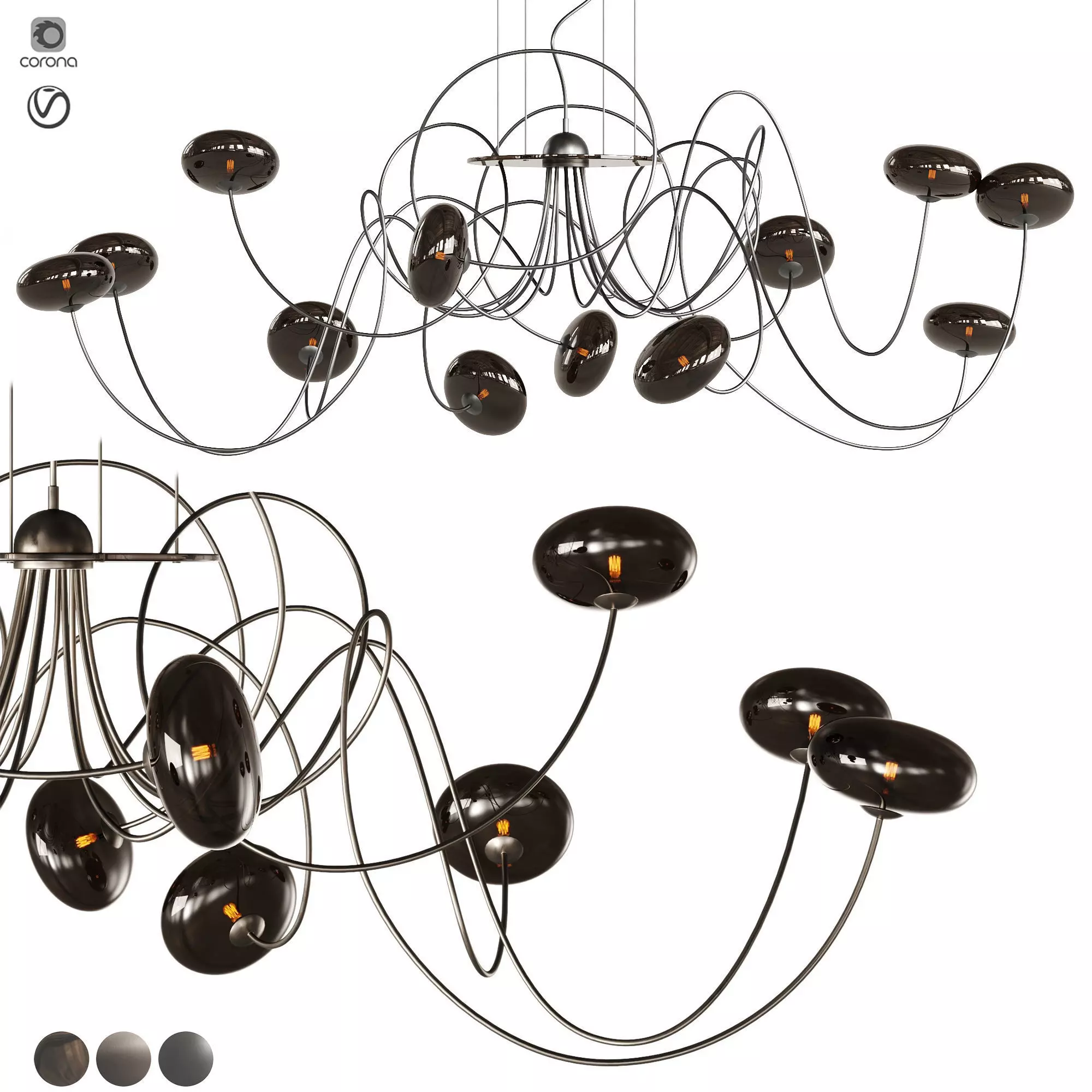 corona