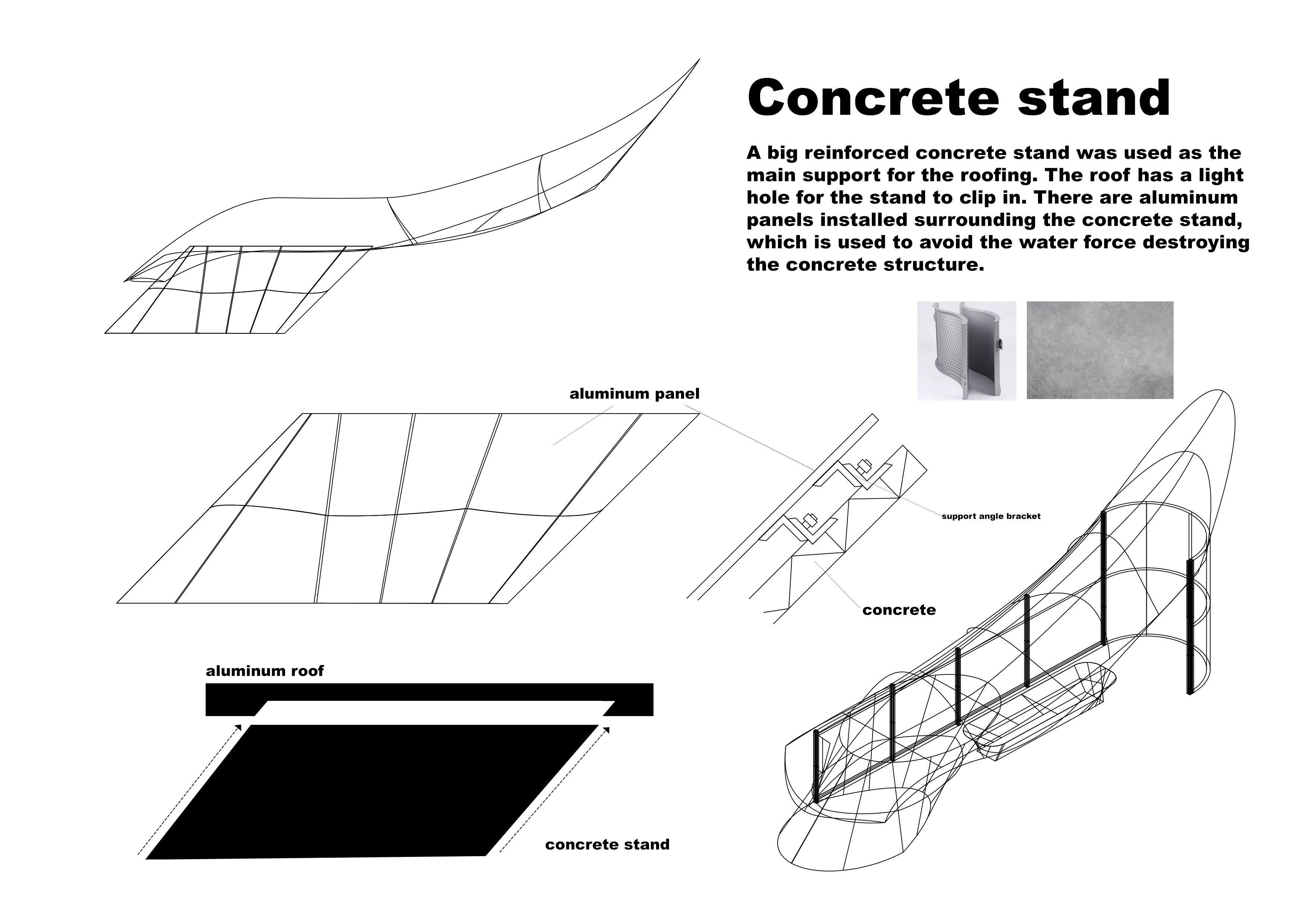 Concrete stand

A big reinforced concrete stand was used as the main support for the roofing. The roof has a light hole for the stand to clip in. There are aluminum panels installed surrounding the concrete stand, which is used to avoid the water force destroying the concrete structure.

aluminum panel

support angle bracket

concrete

aluminum roof

concrete stand