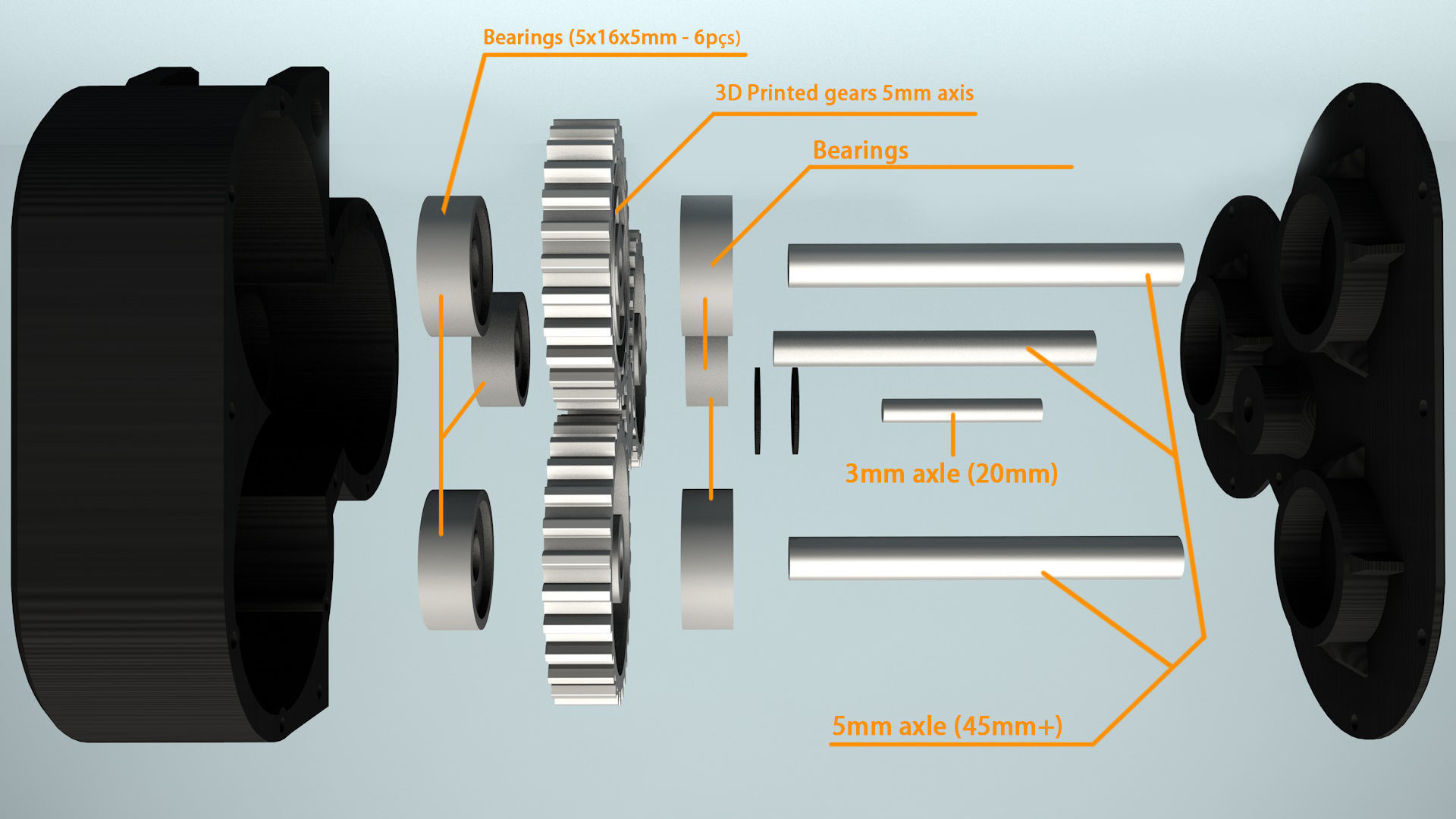 Bearings (5x16x5mm - 6pçs)

3D Printed gears 5mm axis

Bearings

3mm axle (20mm)

5mm axle (45mm+)