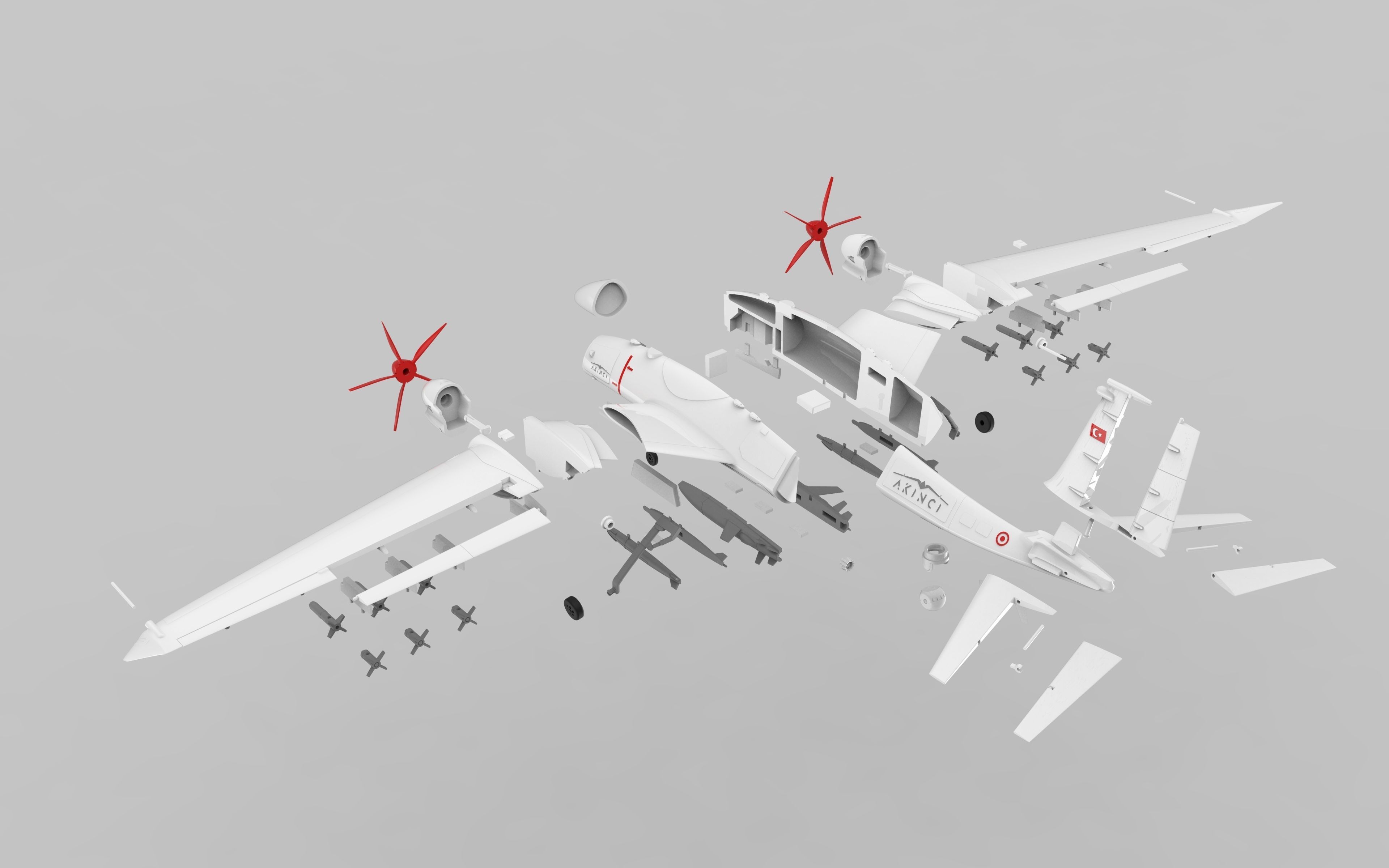 AKINCI

AKINCI