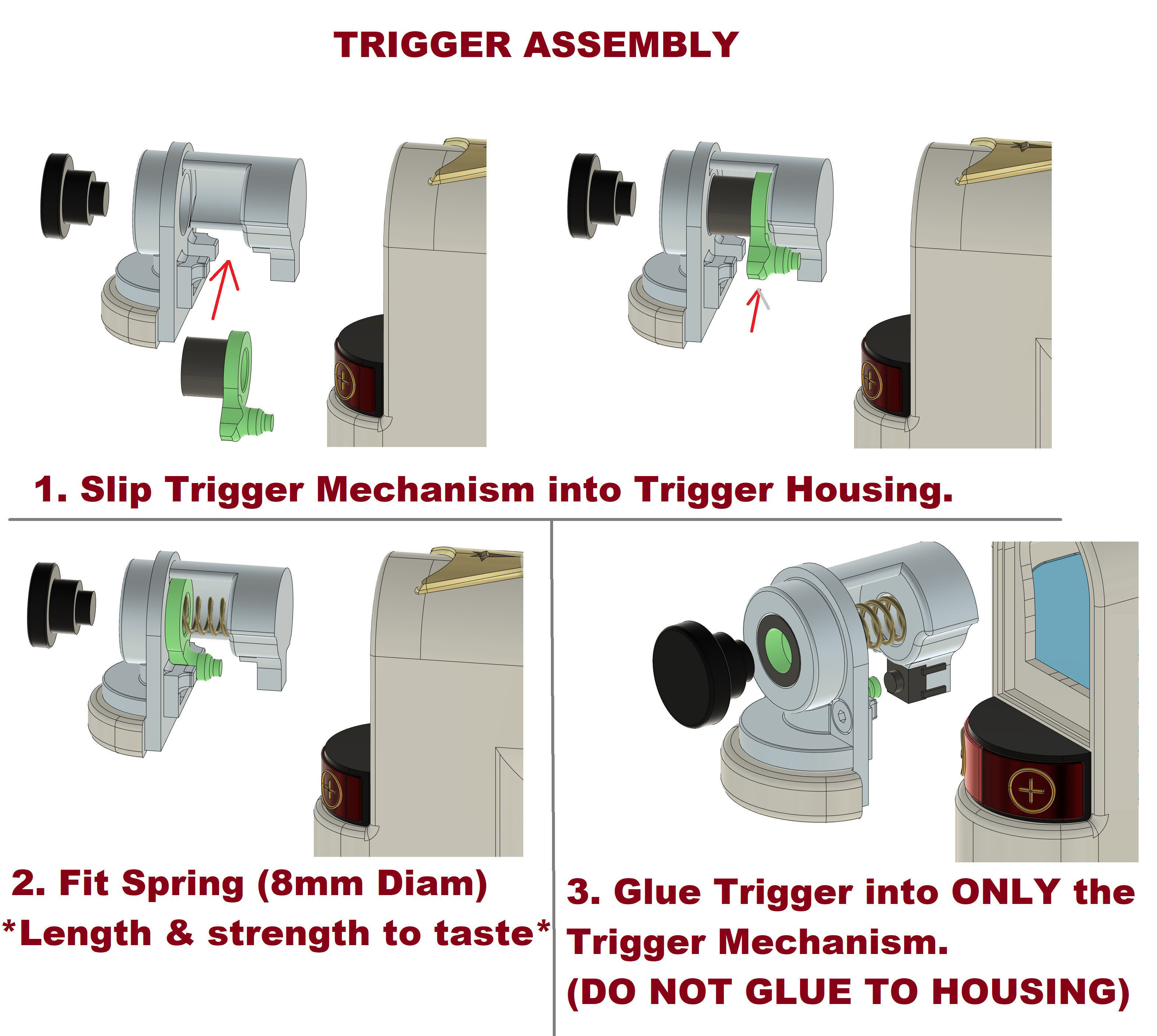 TRIGGER ASSEMBLY

1. Slip Trigger Mechanism into Trigger Housing.

2. Fit Spring (8mm Diam)
*Length & strength to taste*

3. Glue Trigger into ONLY the Trigger Mechanism.
(DO NOT GLUE TO HOUSING)