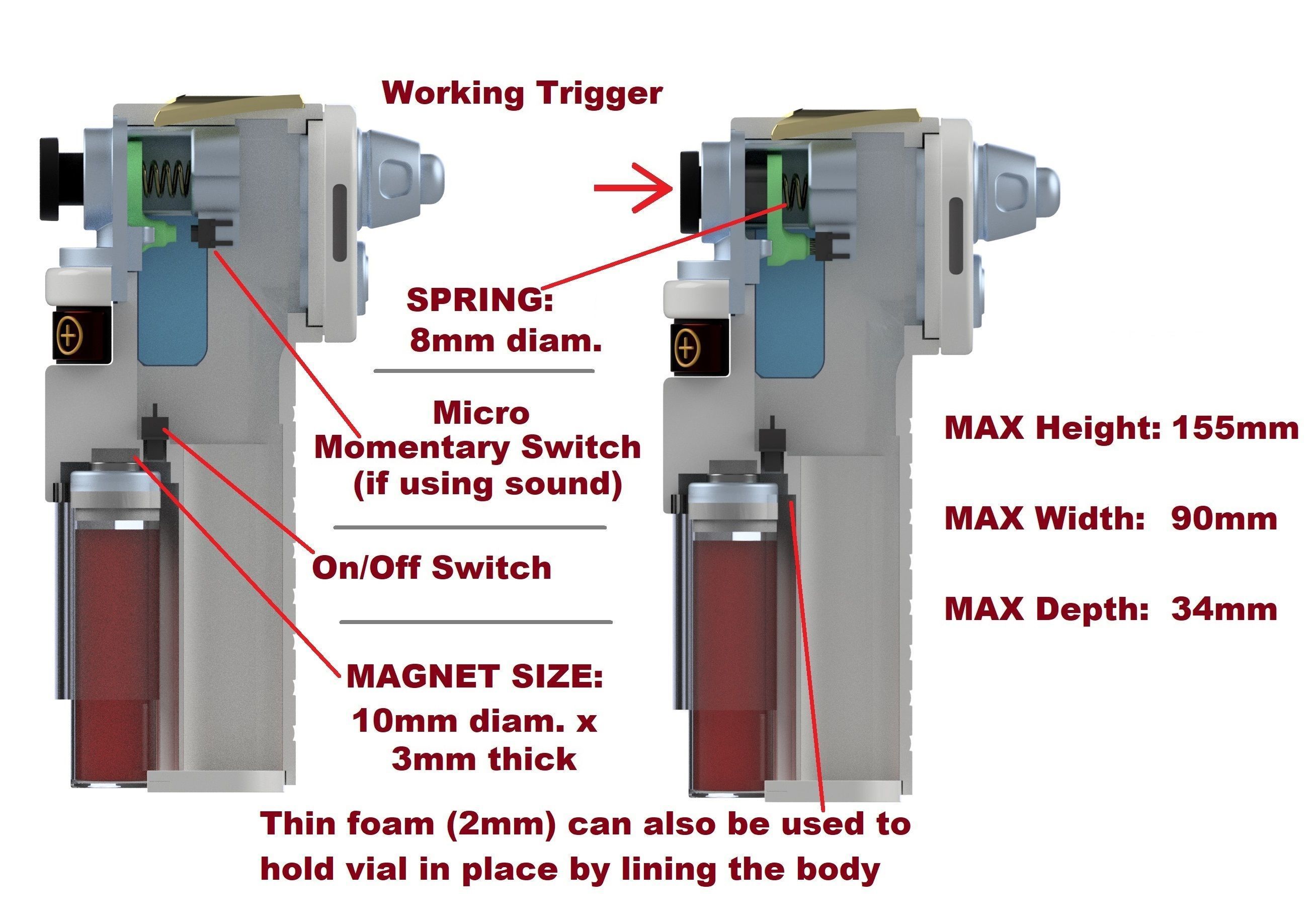 Working Trigger

SPRING:
8mm diam.

Micro
Momentary Switch
(if using sound)

On/Off Switch

MAGNET SIZE:
10mm diam. x
3mm thick

MAX Height: 155mm

MAX Width: 90mm

MAX Depth: 34mm

Thin foam (2mm) can also be used to hold vial in place by lining the body