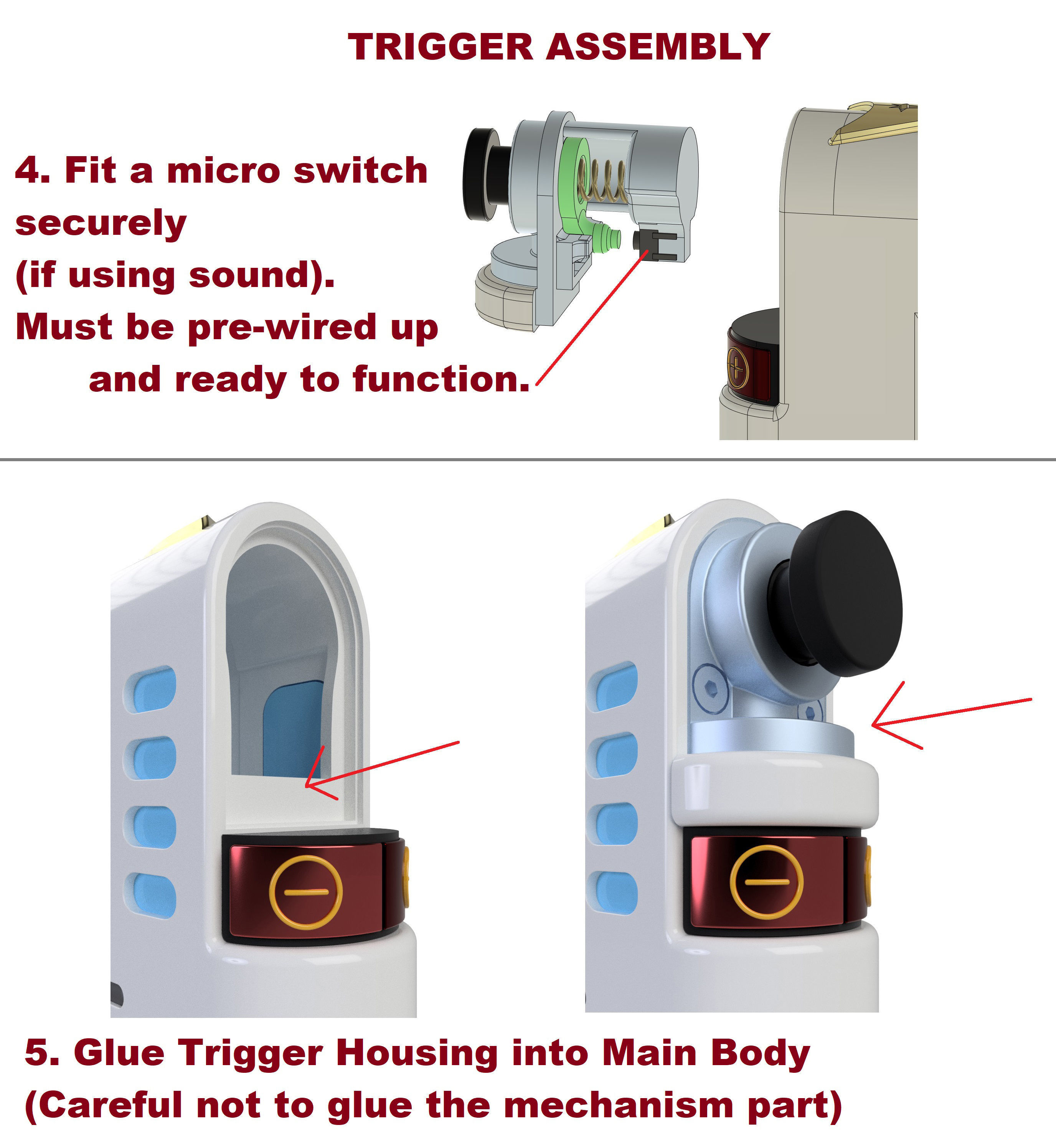 TRIGGER ASSEMBLY

4. Fit a micro switch securely (if using sound). Must be pre-wired up and ready to function.

5. Glue Trigger Housing into Main Body (Careful not to glue the mechanism part)