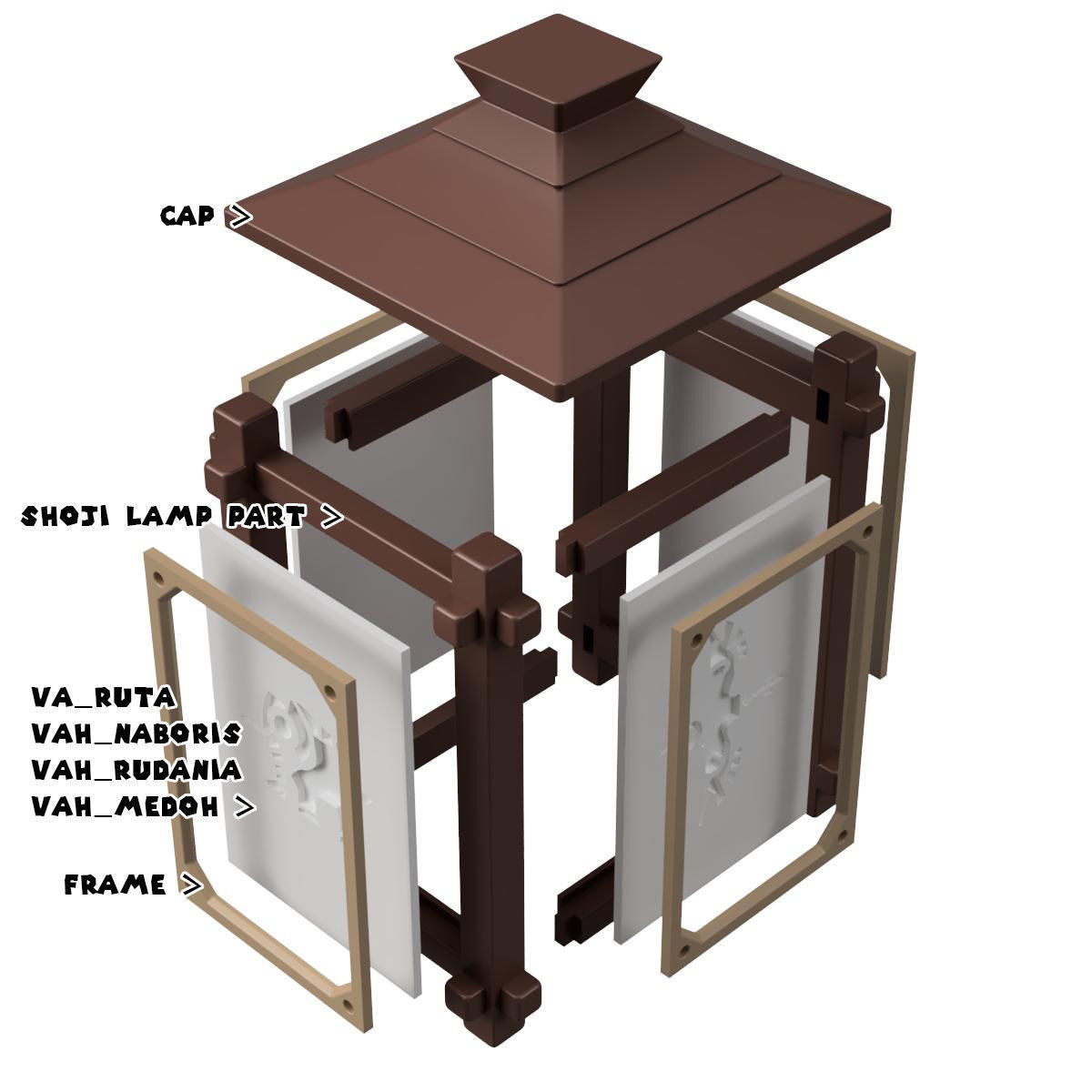 CAP >

SHOJI LAMP PART >

VA_RUTA
VAH_NABORIS
VAH_RUDANIA
VAH_MEDOH >

FRAME >