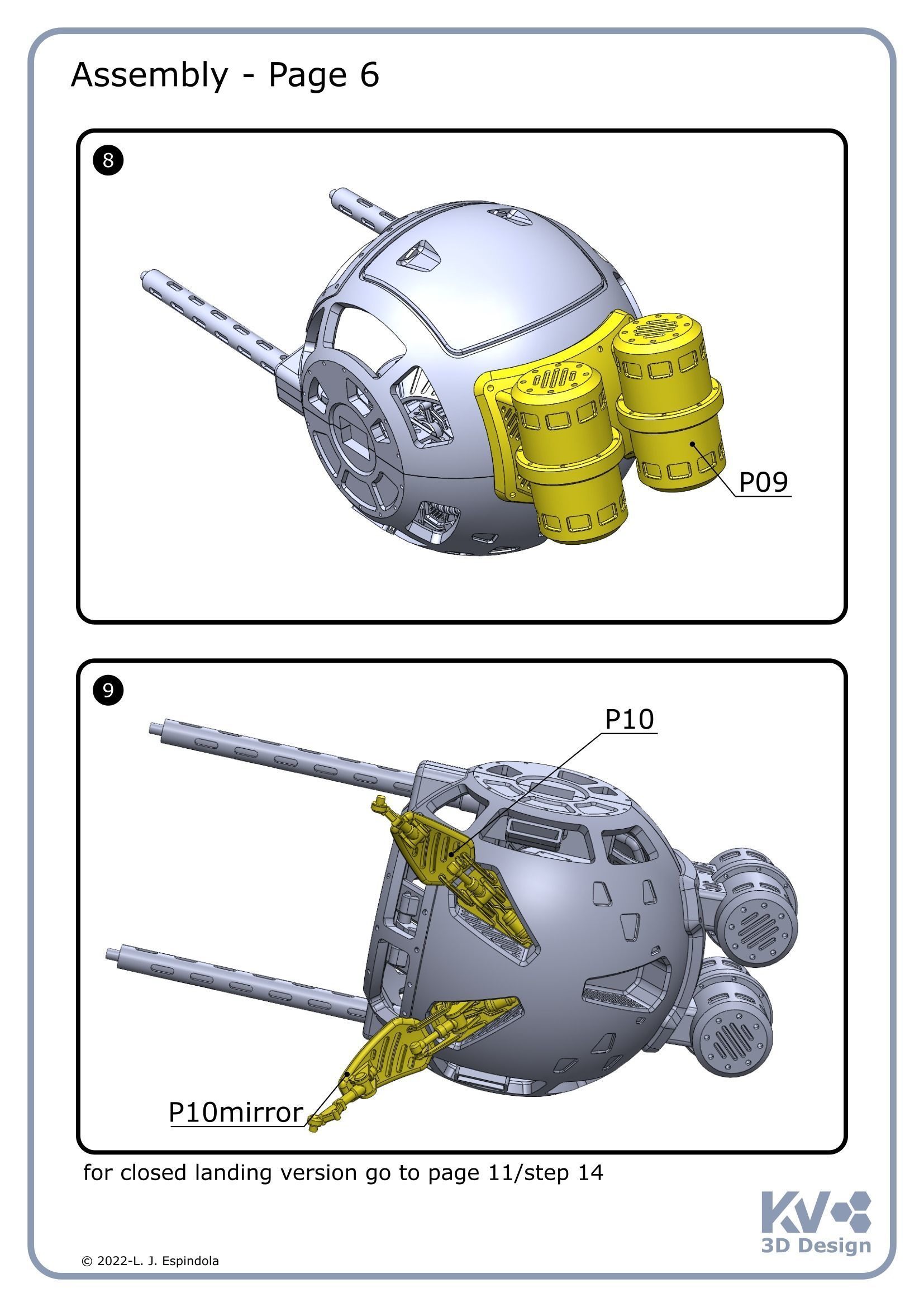 Assembly - Page 6

8

P09

9

P10

P10mirror

for closed landing version go to page 11/step 14

KV
3D Design

© 2022-L. J. Espindola