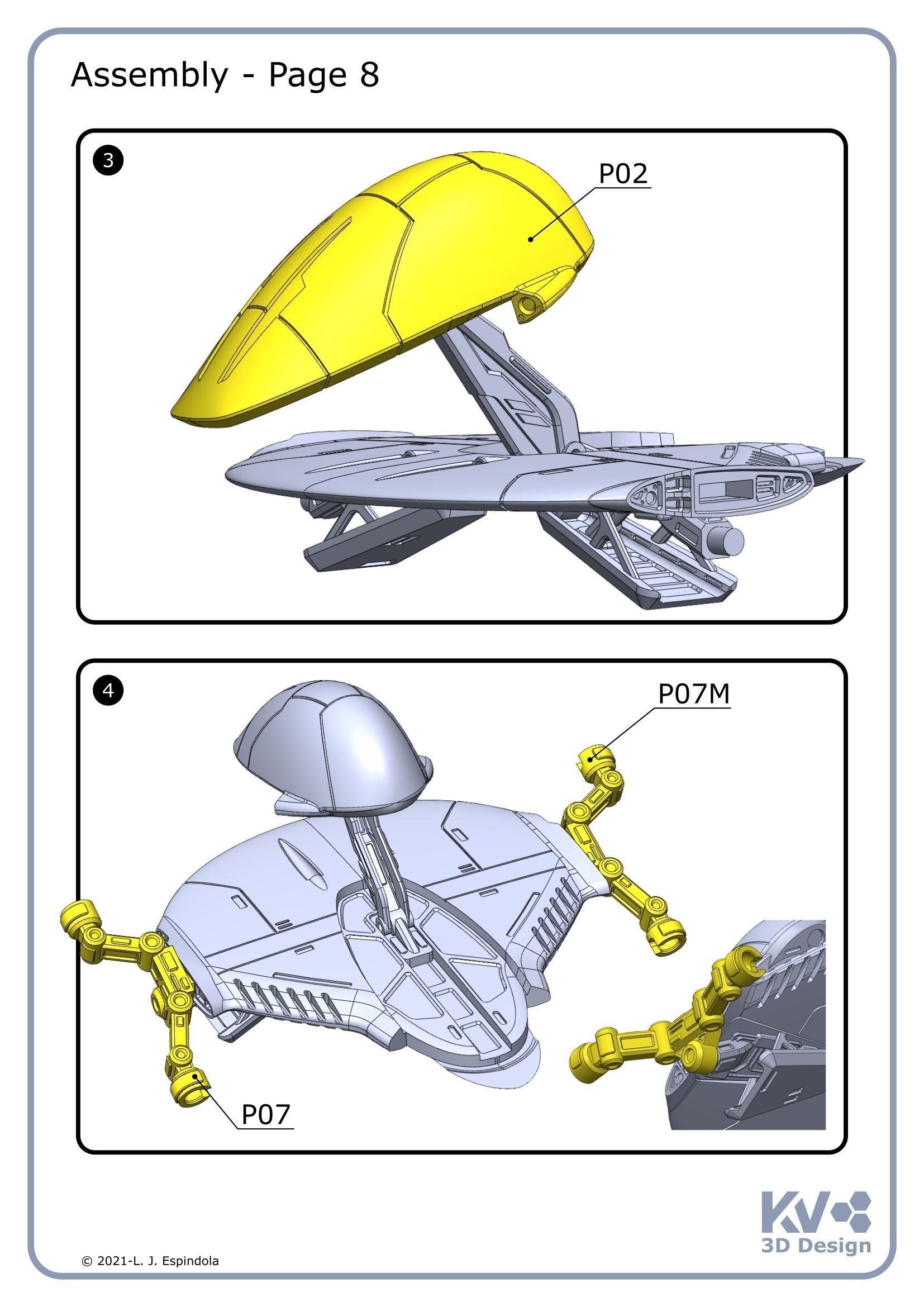 Assembly - Page 8

3

P02

4

P07M

P07

© 2021-L. J. Espindola

KV
3D Design