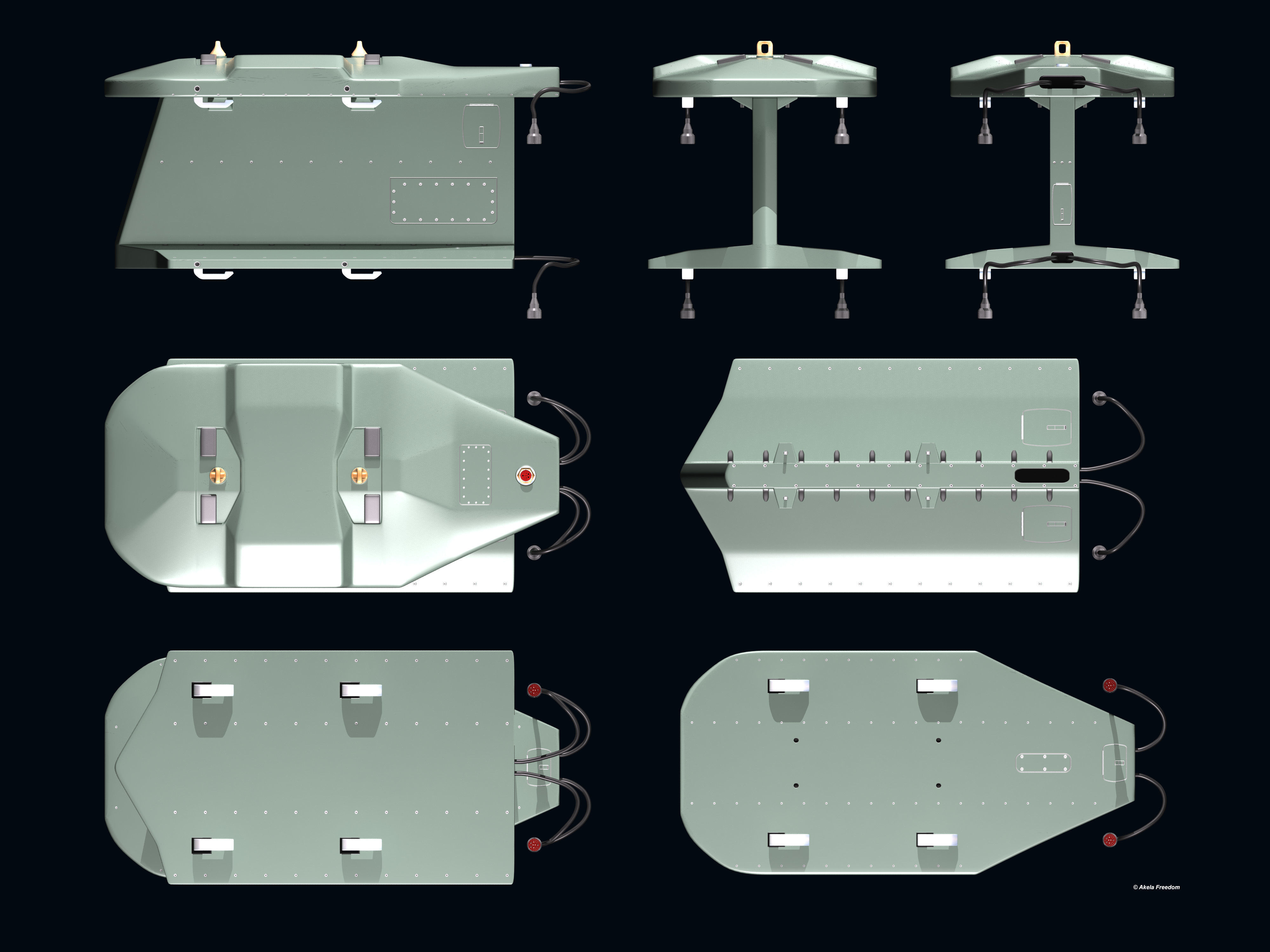 © Akela Freedom