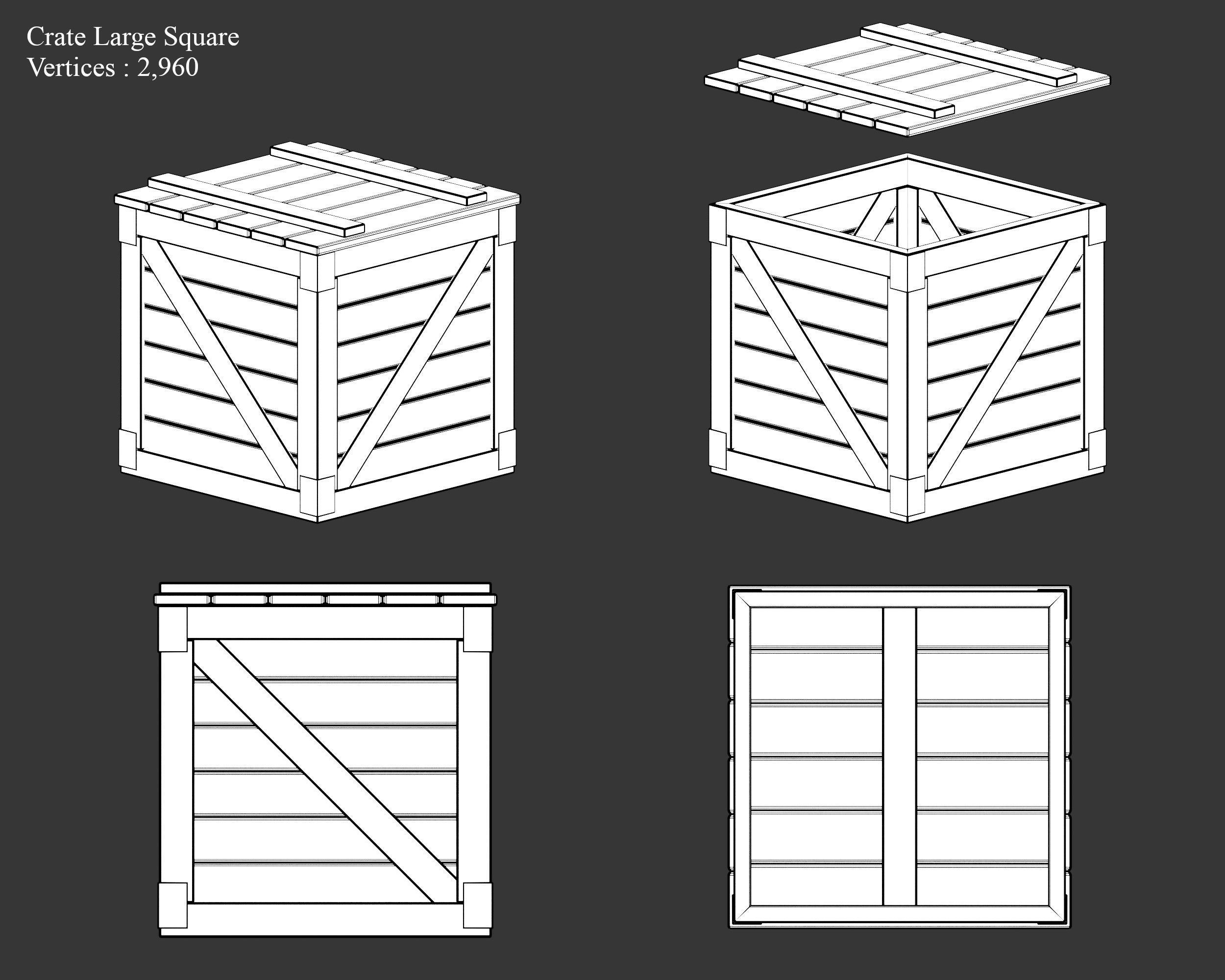 Crate Large Square
Vertices : 2,960