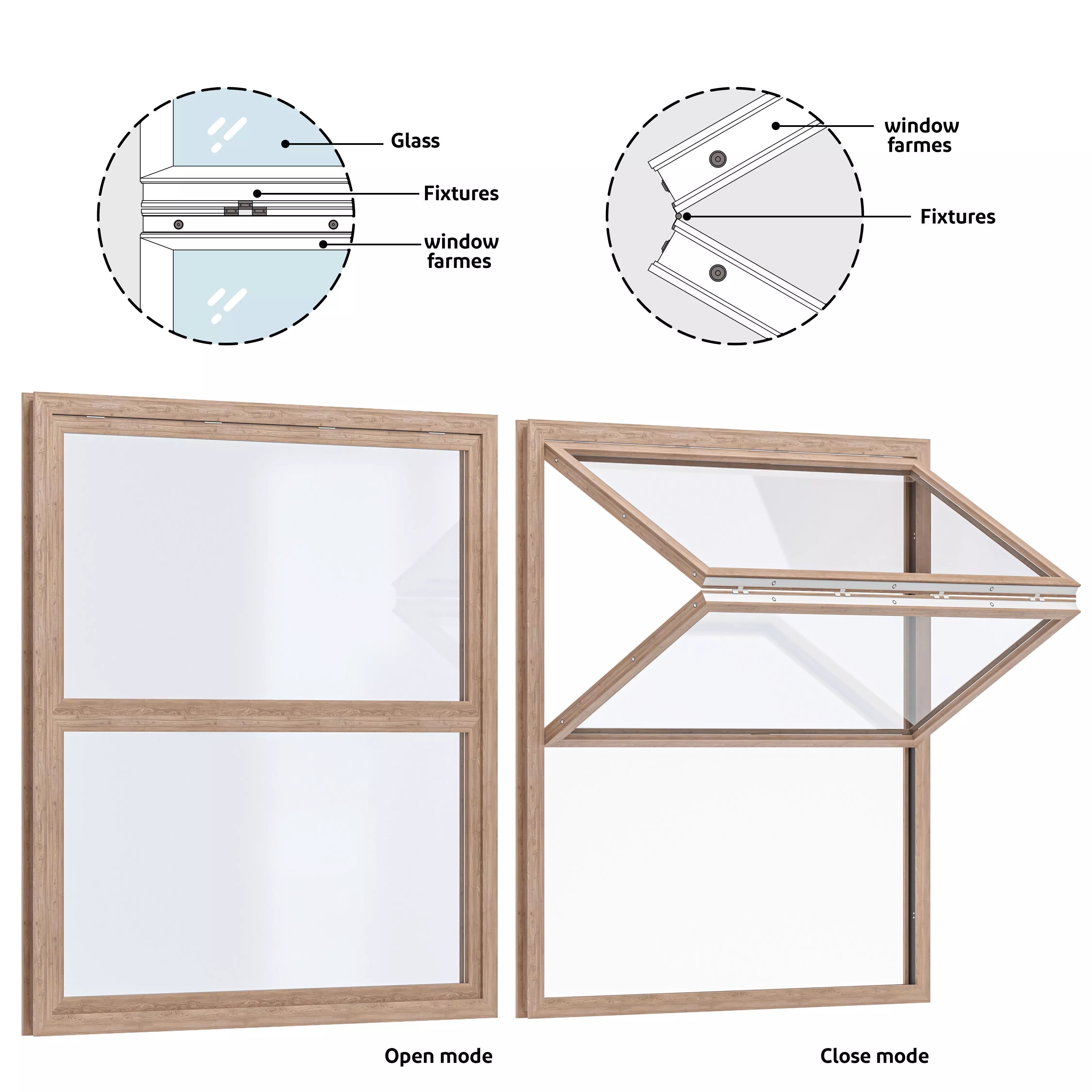 Glass

Fixtures

window farmes

window farmes

Fixtures

Open mode

Close mode