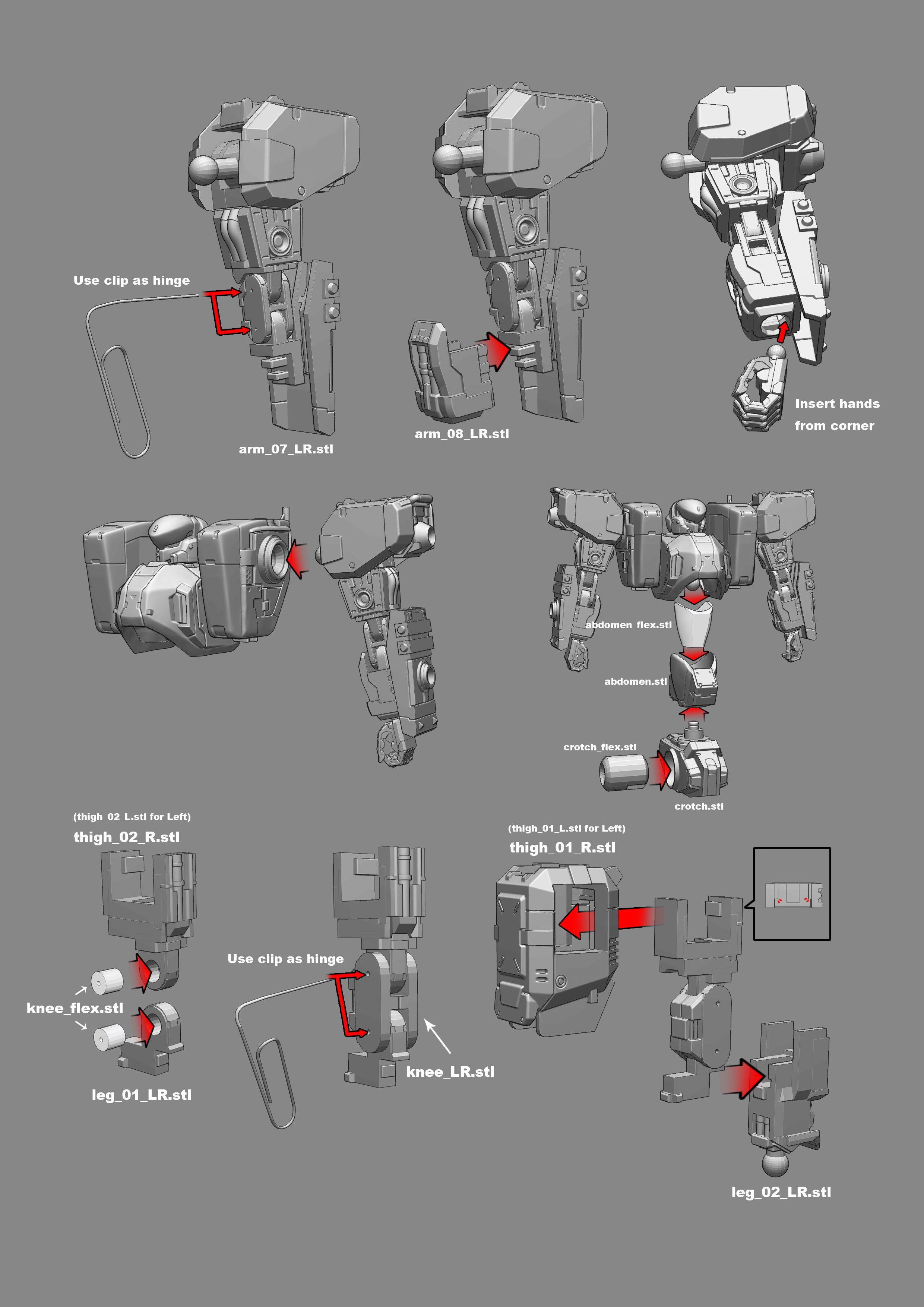 Use clip as hinge

arm_07_LR.stl

arm_08_LR.stl

Insert hands from corner

abdomen_flex.stl

abdomen.stl

crotch_flex.stl

crotch.stl

(thigh_02_L.stl for Left)
thigh_02_R.stl

knee_flex.stl

leg_01_LR.stl

Use clip as hinge

knee_LR.stl

(thigh_01_L.stl for Left)
thigh_01_R.stl

leg_02_LR.stl