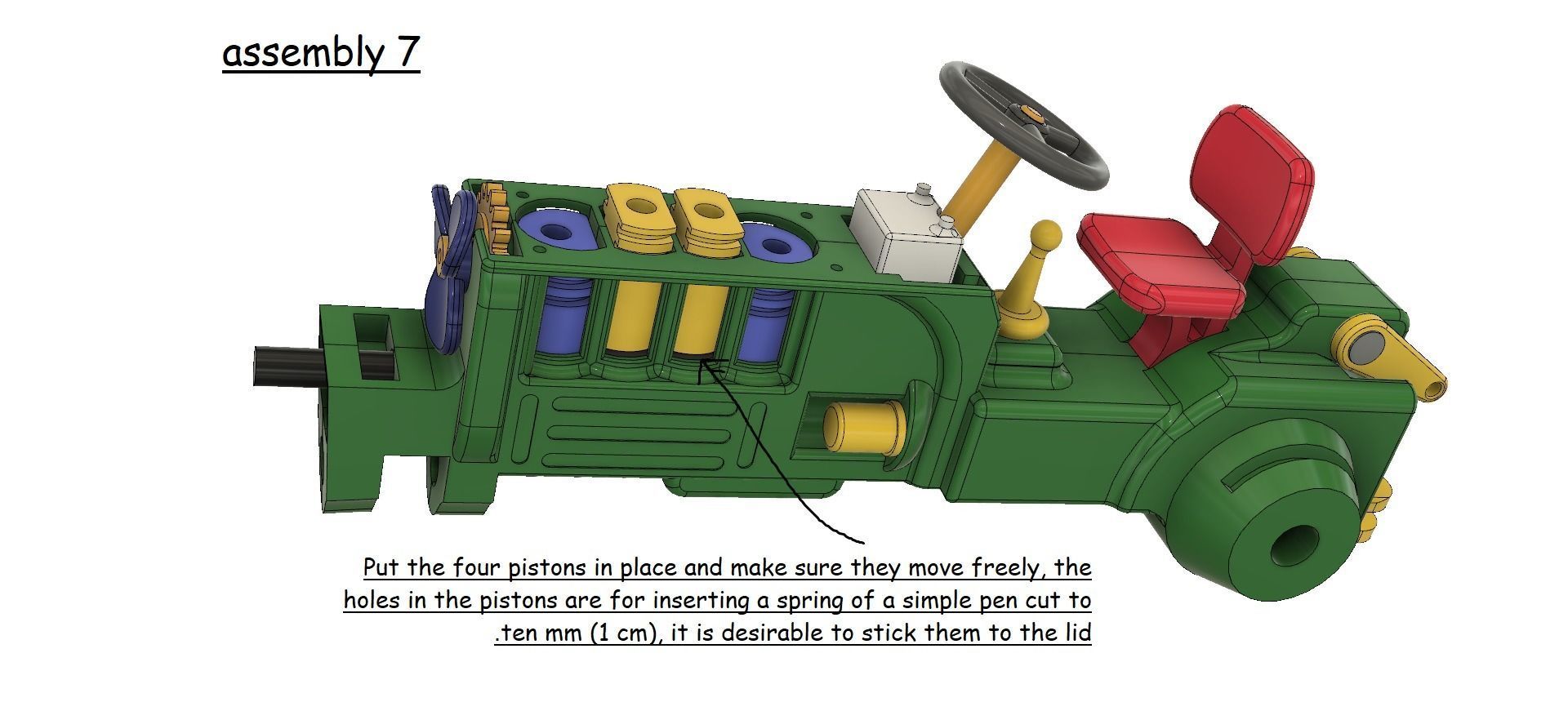 assembly 7

Put the four pistons in place and make sure they move freely, the holes in the pistons are for inserting a spring of a simple pen cut to .ten mm (1 cm), it is desirable to stick them to the lid