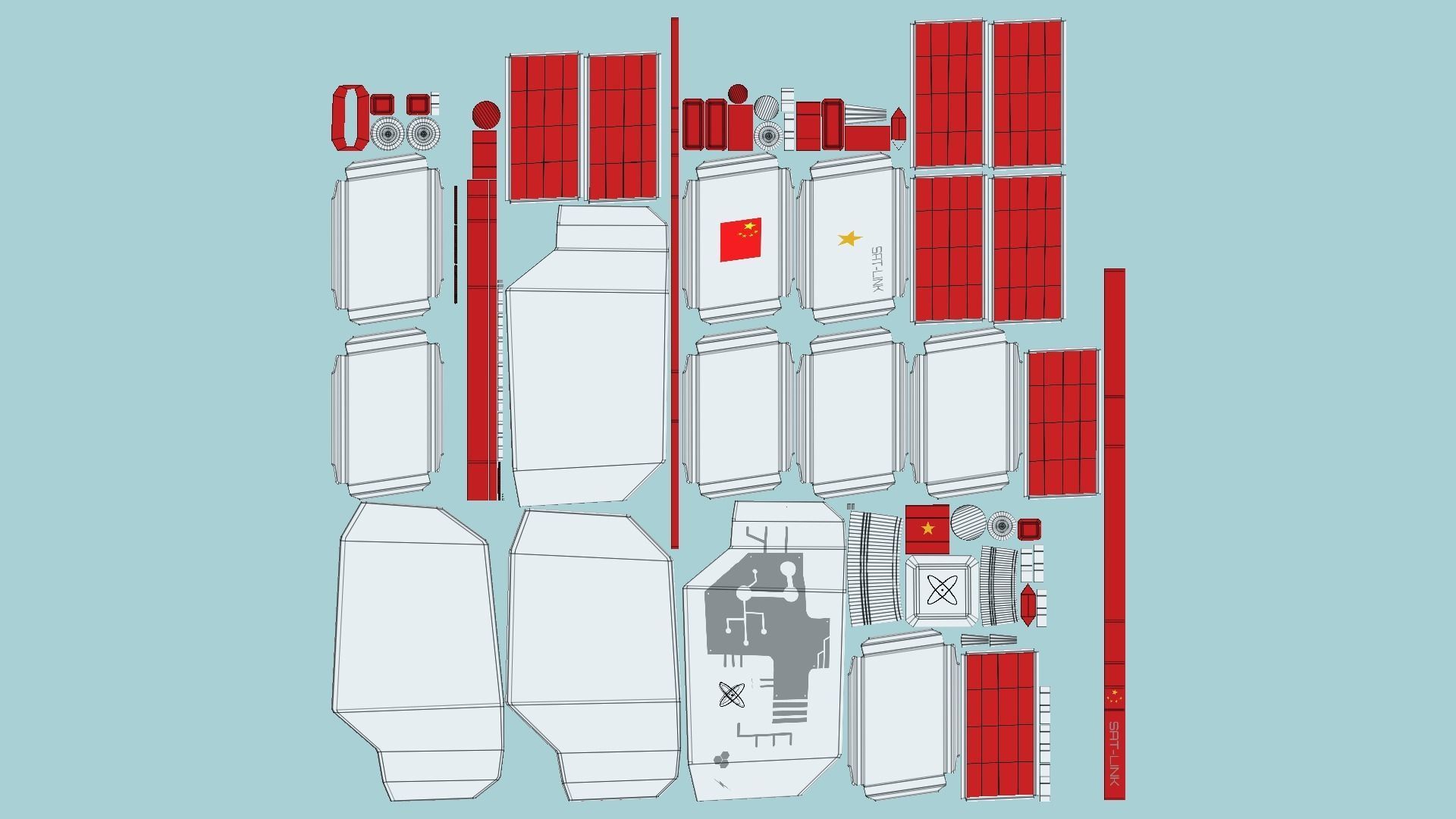 SAT-LINK

SAT-LINK