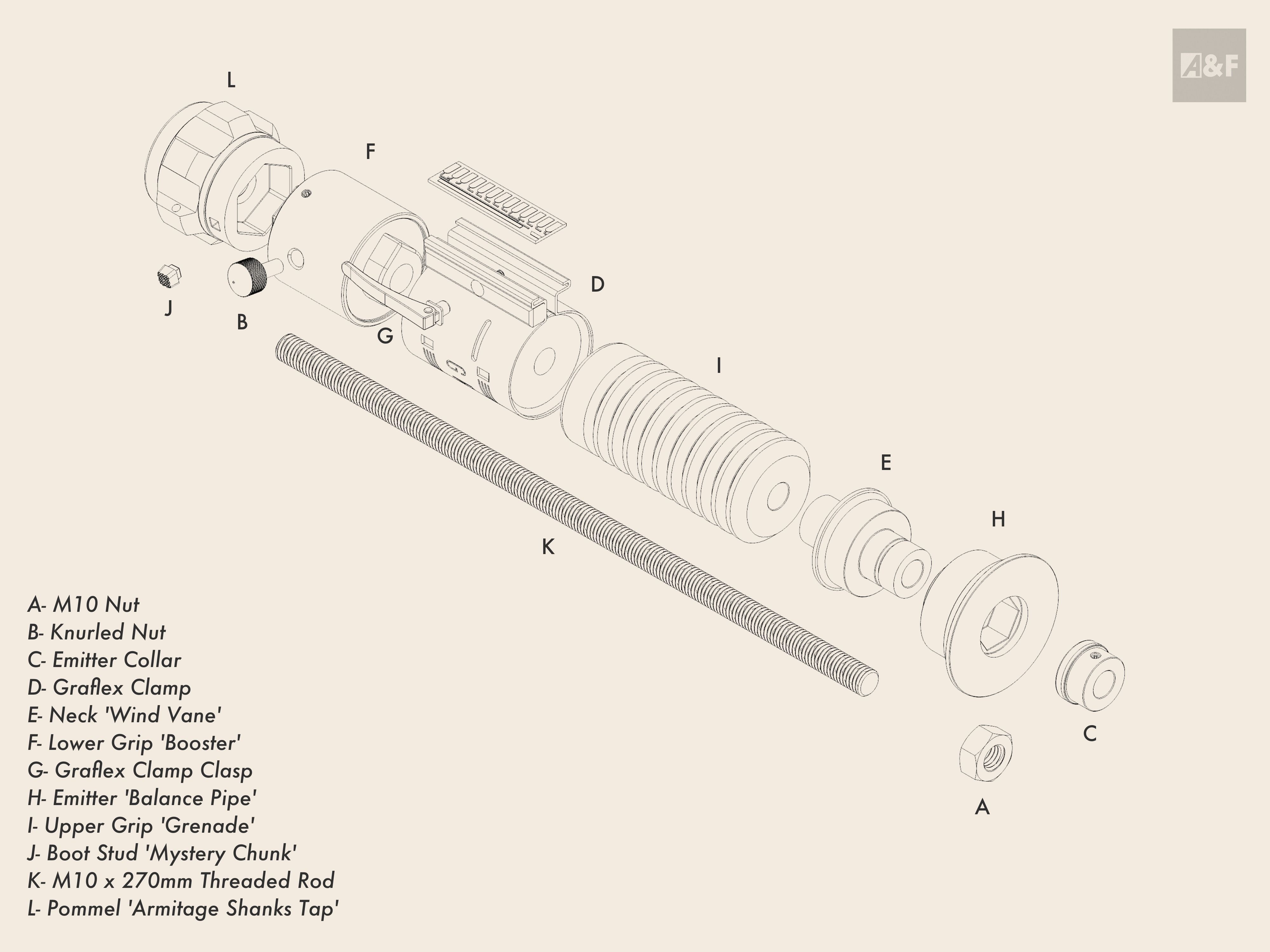 A&F

L

F

D

J

B

G

I

E

H

K

C

A

A- M10 Nut
B- Knurled Nut
C- Emitter Collar
D- Graflex Clamp
E- Neck 'Wind Vane'
F- Lower Grip 'Booster'
G- Graflex Clamp Clasp
H- Emitter 'Balance Pipe'
I- Upper Grip 'Grenade'
J- Boot Stud 'Mystery Chunk'
K- M10 x 270mm Threaded Rod
L- Pommel 'Armitage Shanks Tap'