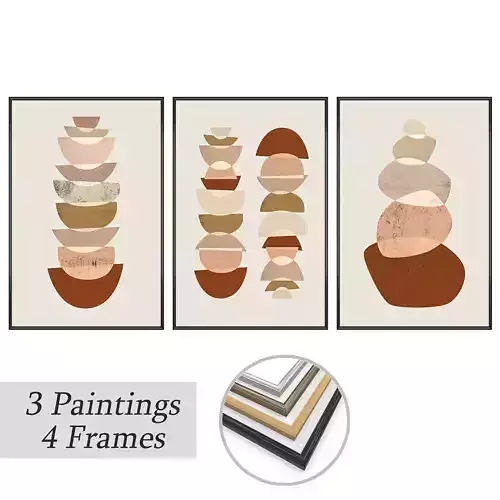 3 Paintings
4 Frames