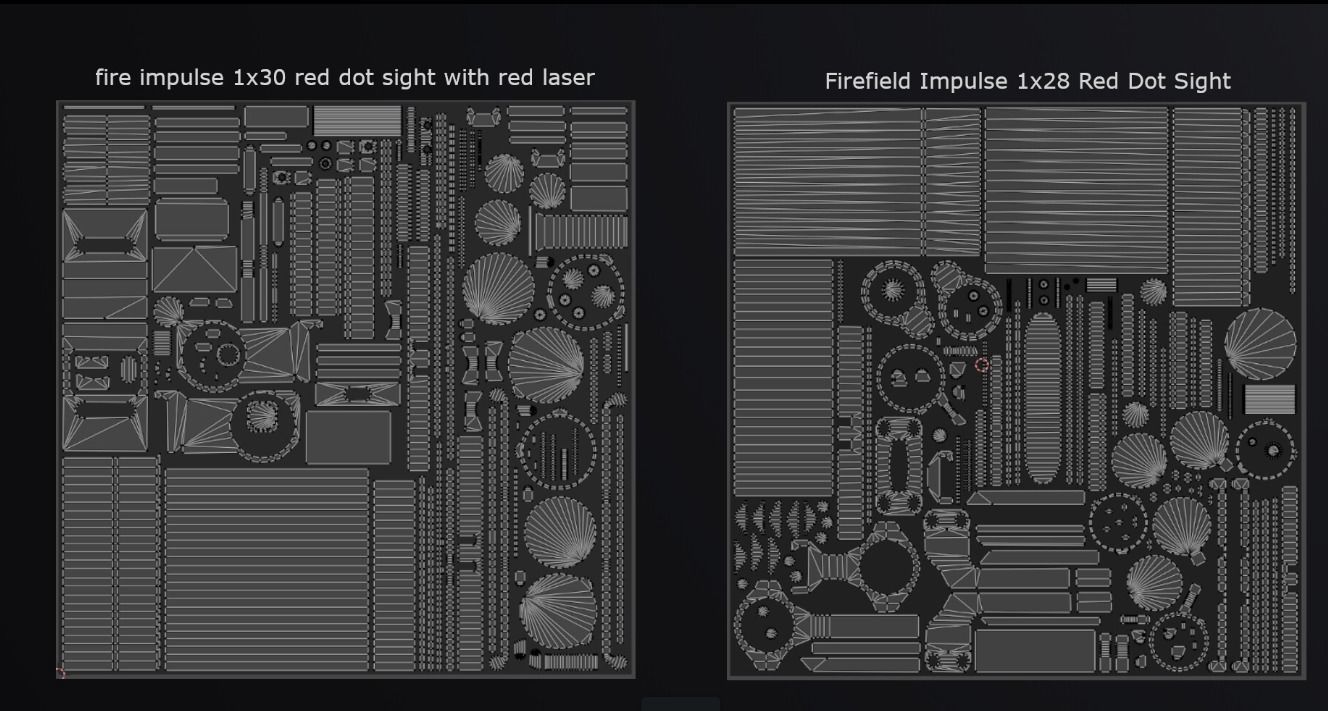 fire impulse 1x30 red dot sight with red laser

Firefield Impulse 1x28 Red Dot Sight