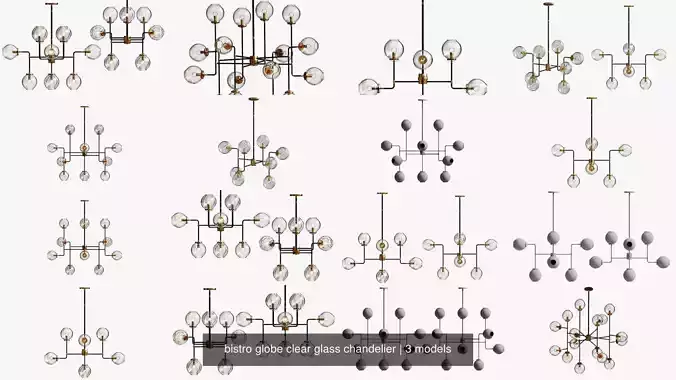 bistro globe clear glass chandelier | 3 models