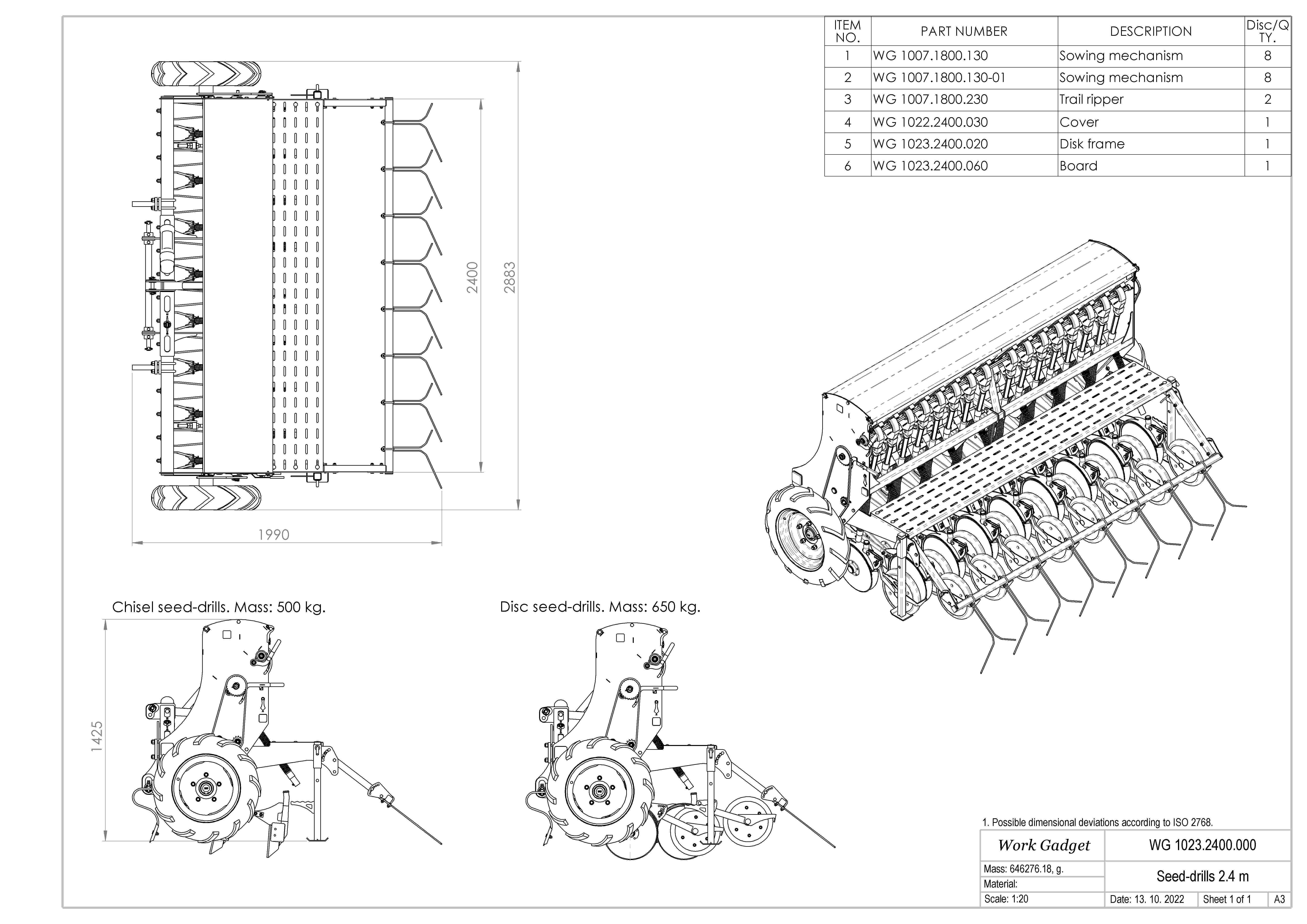 | ITEM NO. | PART NUMBER | DESCRIPTION | Disc/QTY. |
|---|---|---|---|
| 1 | WG 1007.1800.130 | Sowing mechanism | 8 |
| 2 | WG 1007.1800.130-01 | Sowing mechanism | 8 |
| 3 | WG 1007.1800.230 | Trail ripper | 2 |
| 4 | WG 1022.2400.030 | Cover | 1 |
| 5 | WG 1023.2400.020 | Disk frame | 1 |
| 6 | WG 1023.2400.060 | Board | 1 |

2400

2883

1990

Chisel seed-drills. Mass: 500 kg.

Disc seed-drills. Mass: 650 kg.

1425

1. Possible dimensional deviations according to ISO 2768.

Work Gadget

WG 1023.2400.000

Mass: 646276.18, g.

Material:

Seed-drills 2.4 m

Scale: 1:20

Date: 13. 10. 2022

Sheet 1 of 1

A3