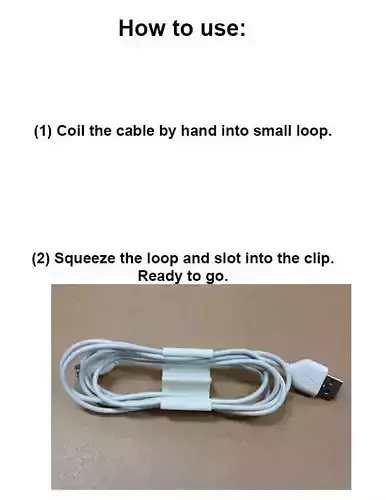 How to use:

(1) Coil the cable by hand into small loop.

(2) Squeeze the loop and slot into the clip. Ready to go.