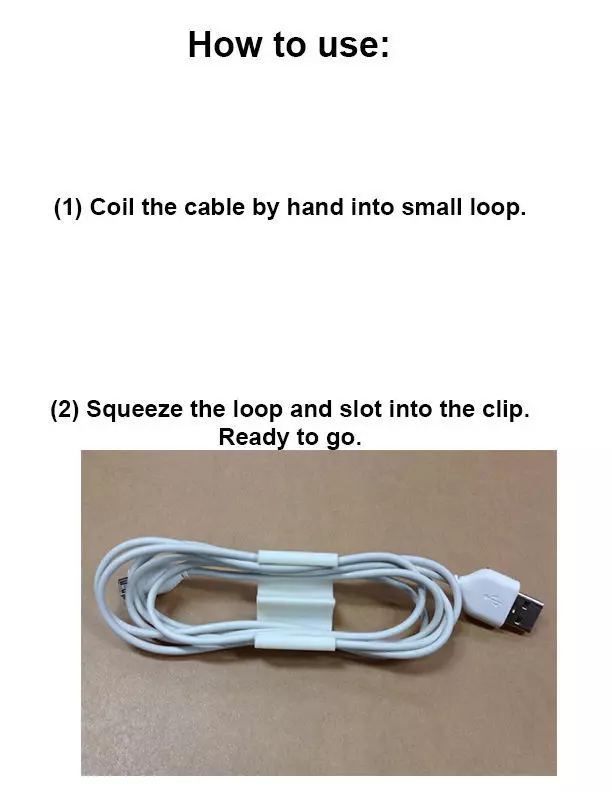 How to use:

(1) Coil the cable by hand into small loop.

(2) Squeeze the loop and slot into the clip. Ready to go.