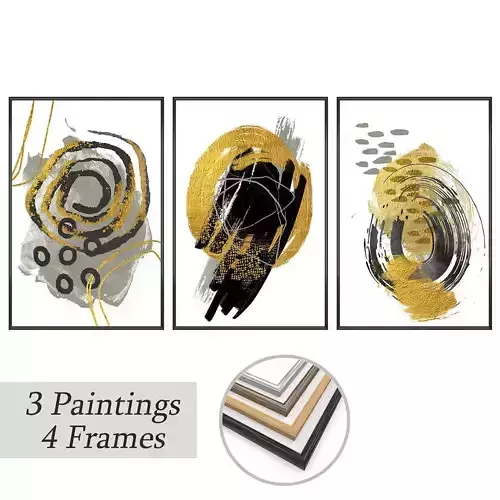 3 Paintings
4 Frames