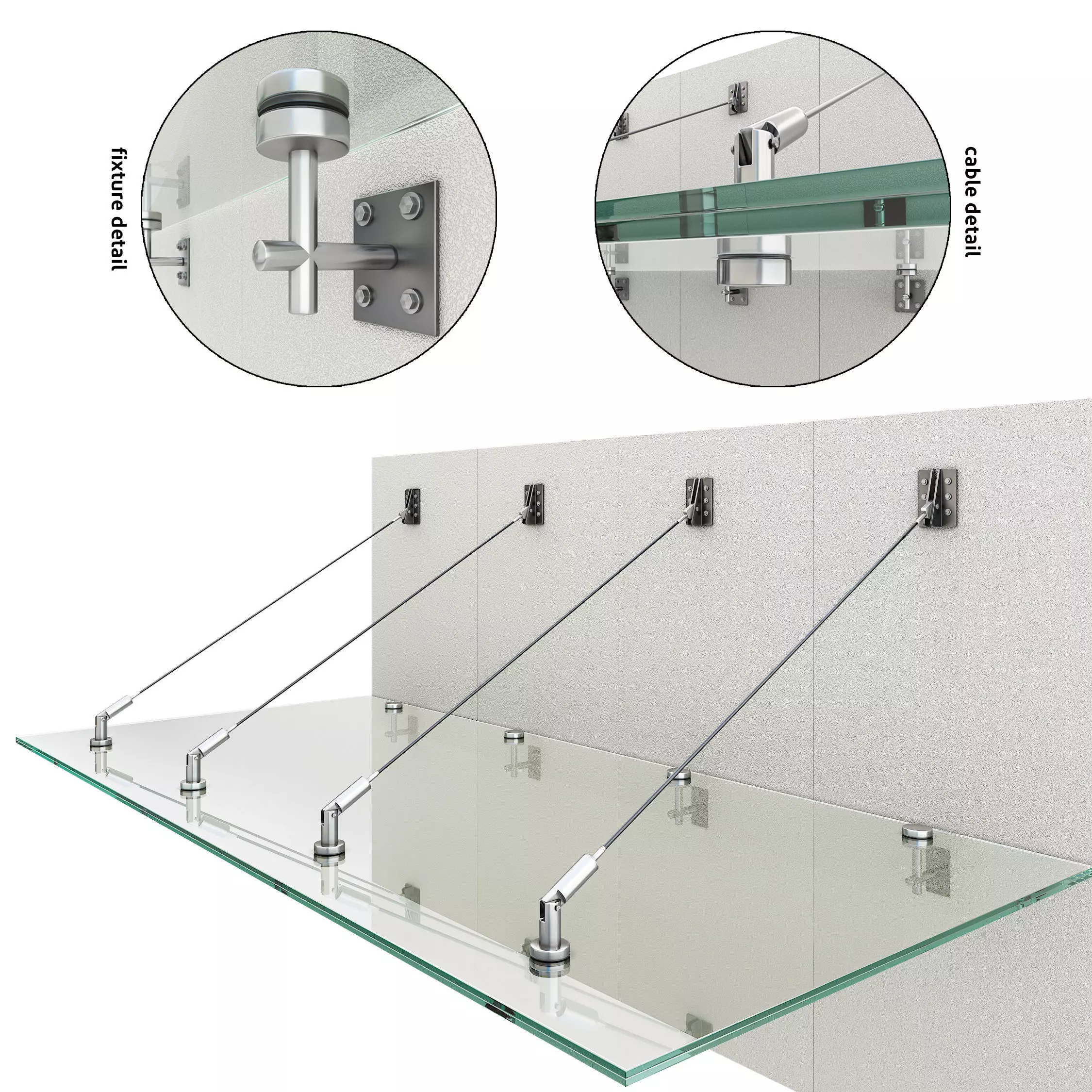 fixture detail

cable detail