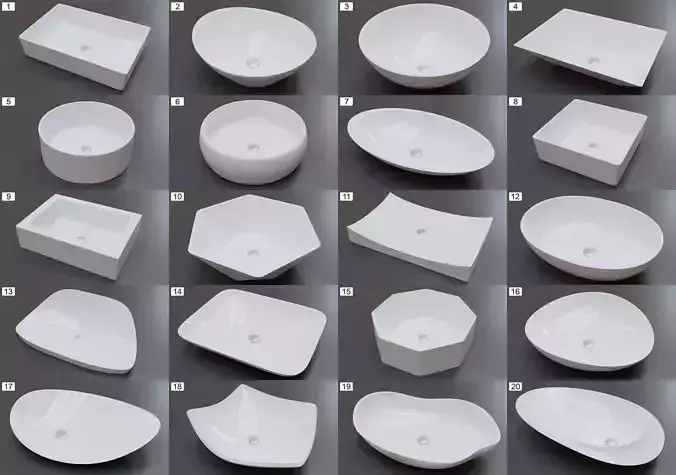 1
2
3
4
5
6
7
8
9
10
11
12
13
14
15
16
17
18
19
20