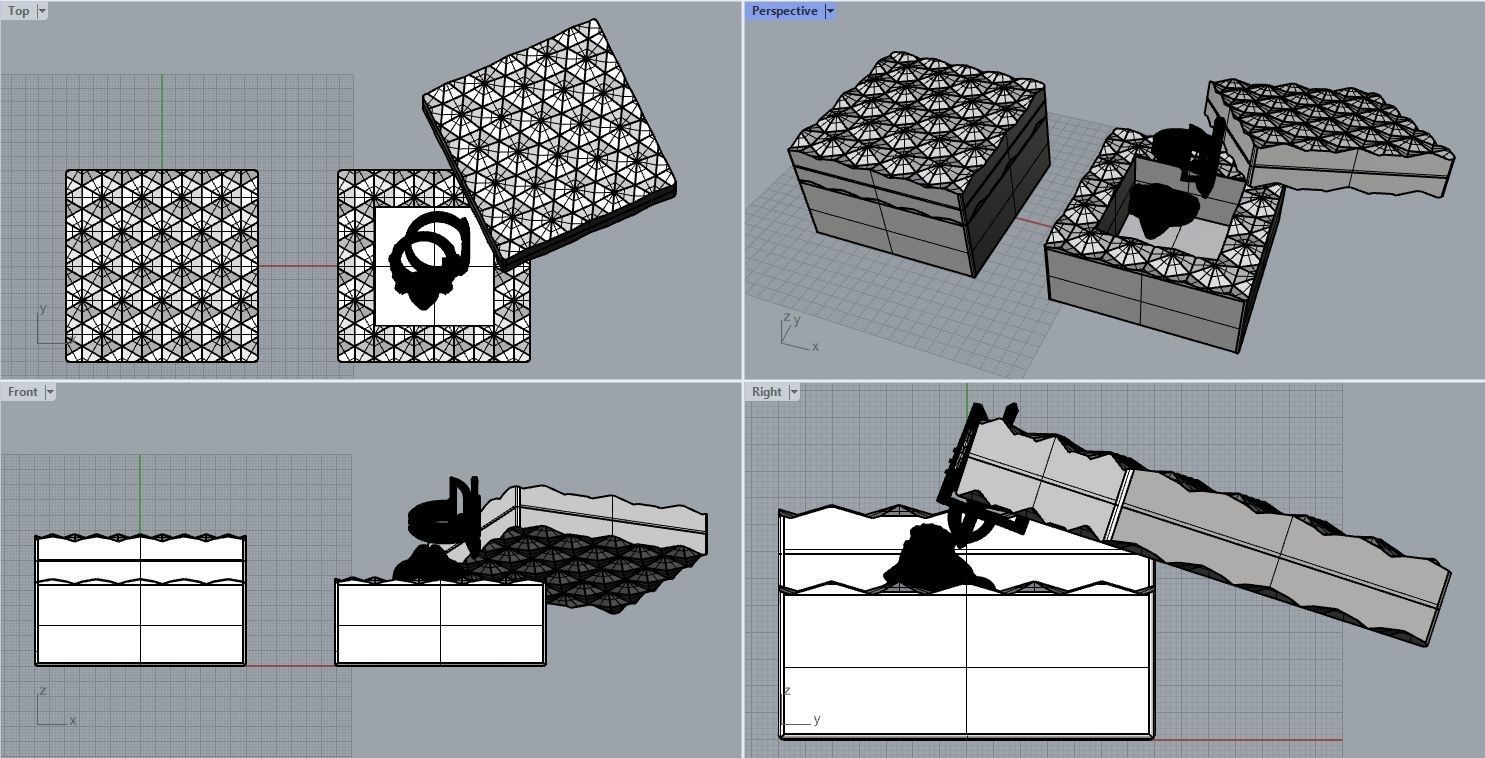 Top

y

Perspective

z y

x

Front

z

x

Right

z

y