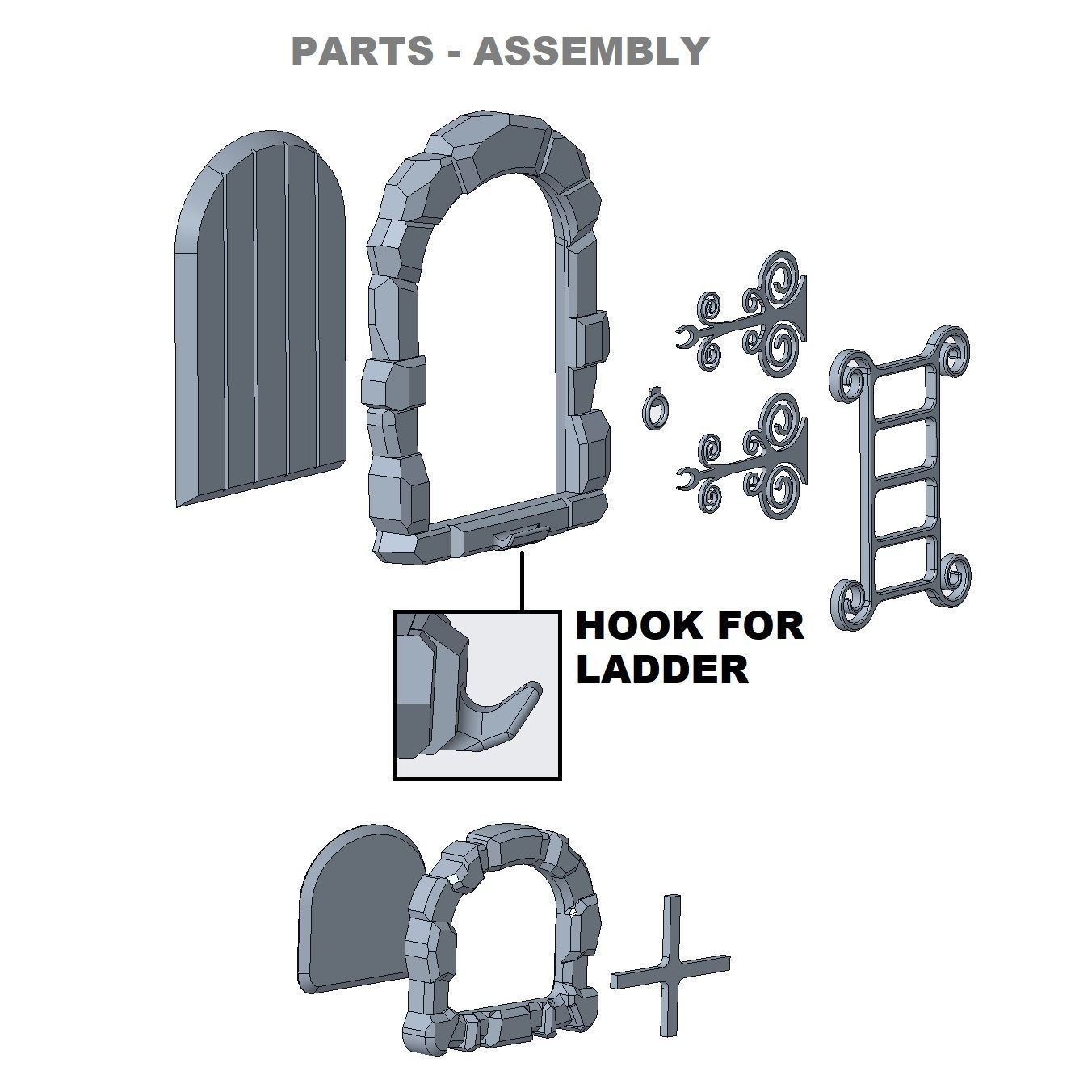 PARTS - ASSEMBLY

HOOK FOR LADDER