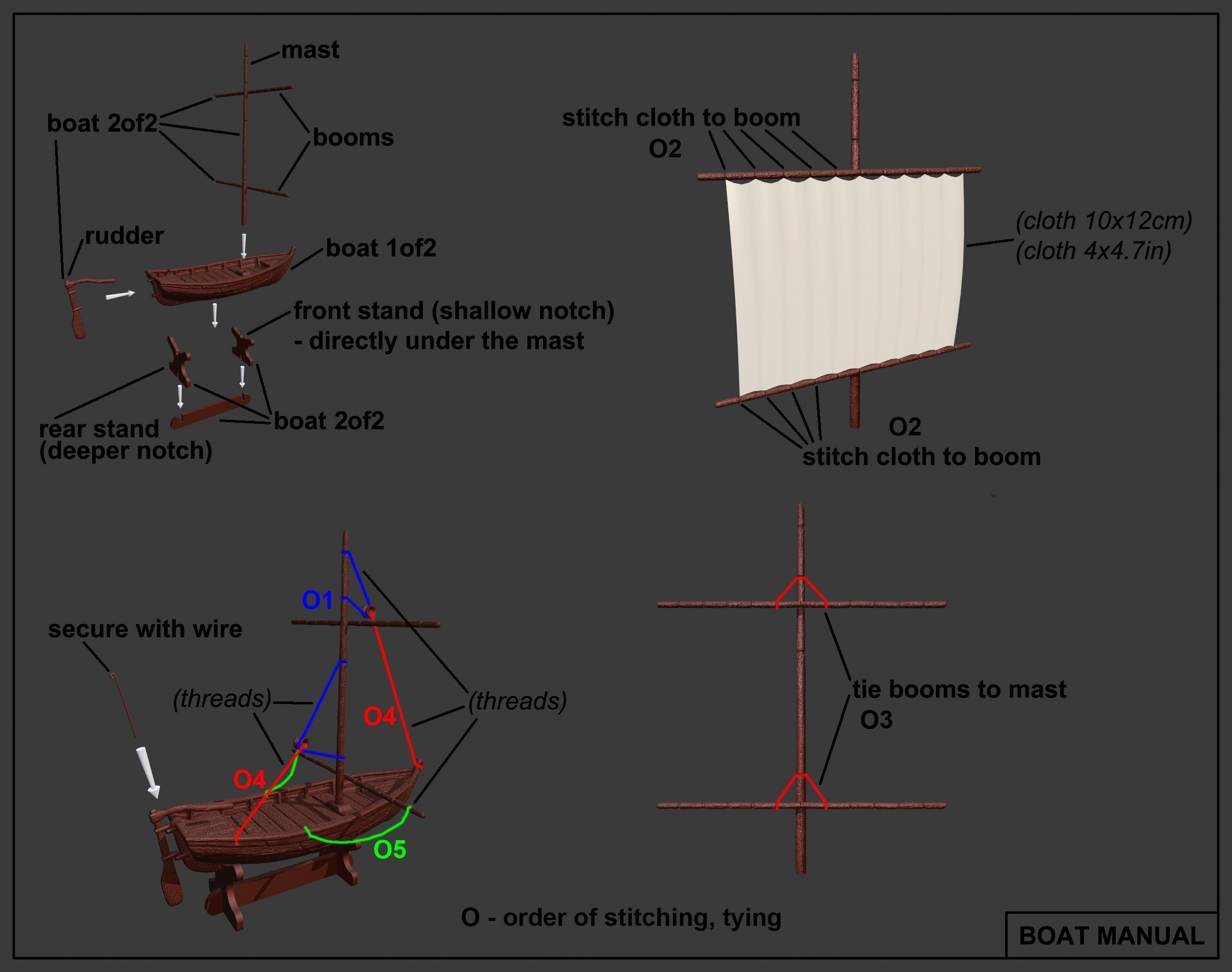 mast

boat 2of2

booms

rudder

boat 1of2

front stand (shallow notch)
- directly under the mast

rear stand
(deeper notch)

boat 2of2

stitch cloth to boom
O2

(cloth 10x12cm)
(cloth 4x4.7in)

O2
stitch cloth to boom

secure with wire

O1

(threads)

O4

(threads)

O4

O5

tie booms to mast
O3

O - order of stitching, tying

BOAT MANUAL