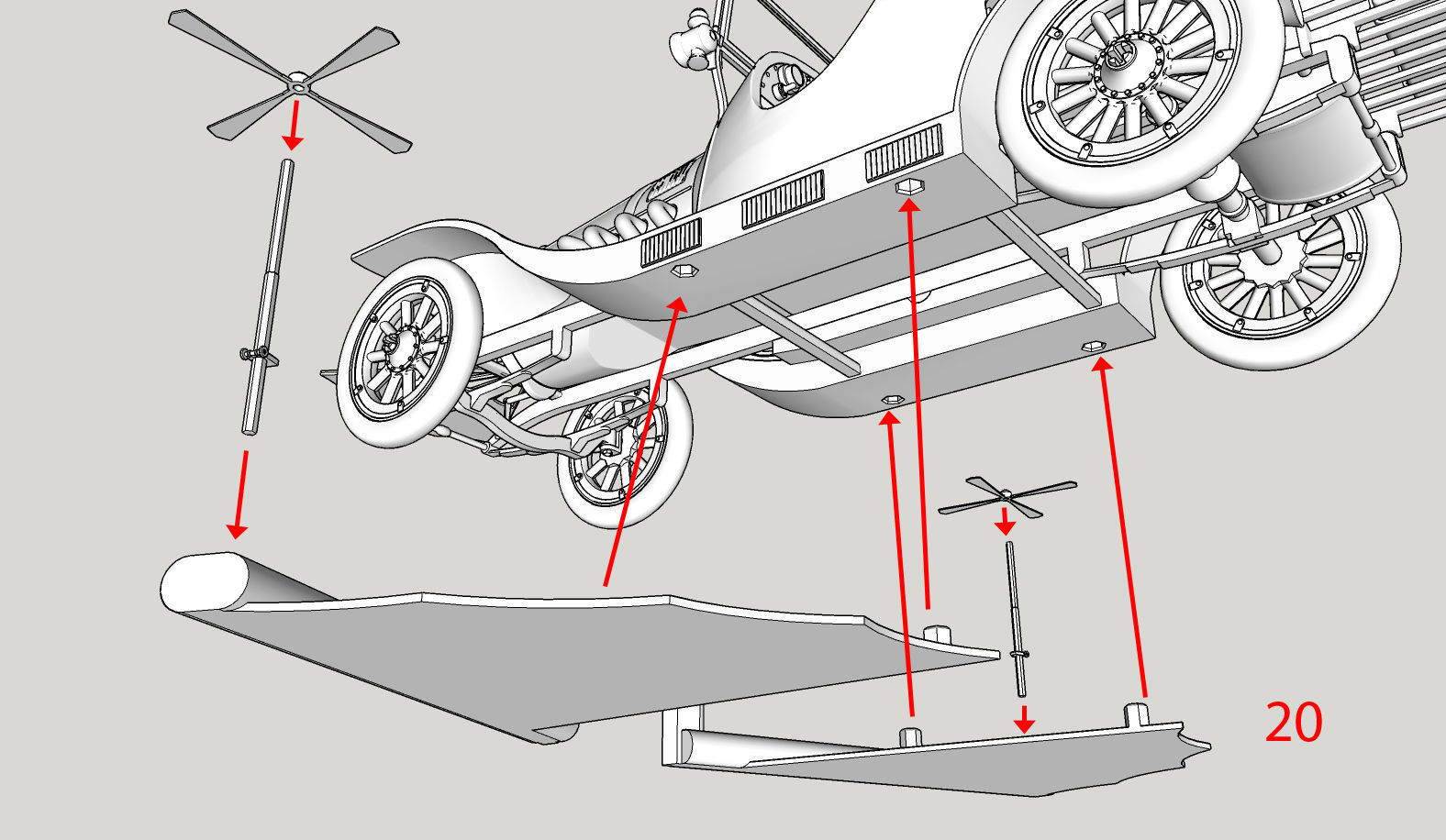 20