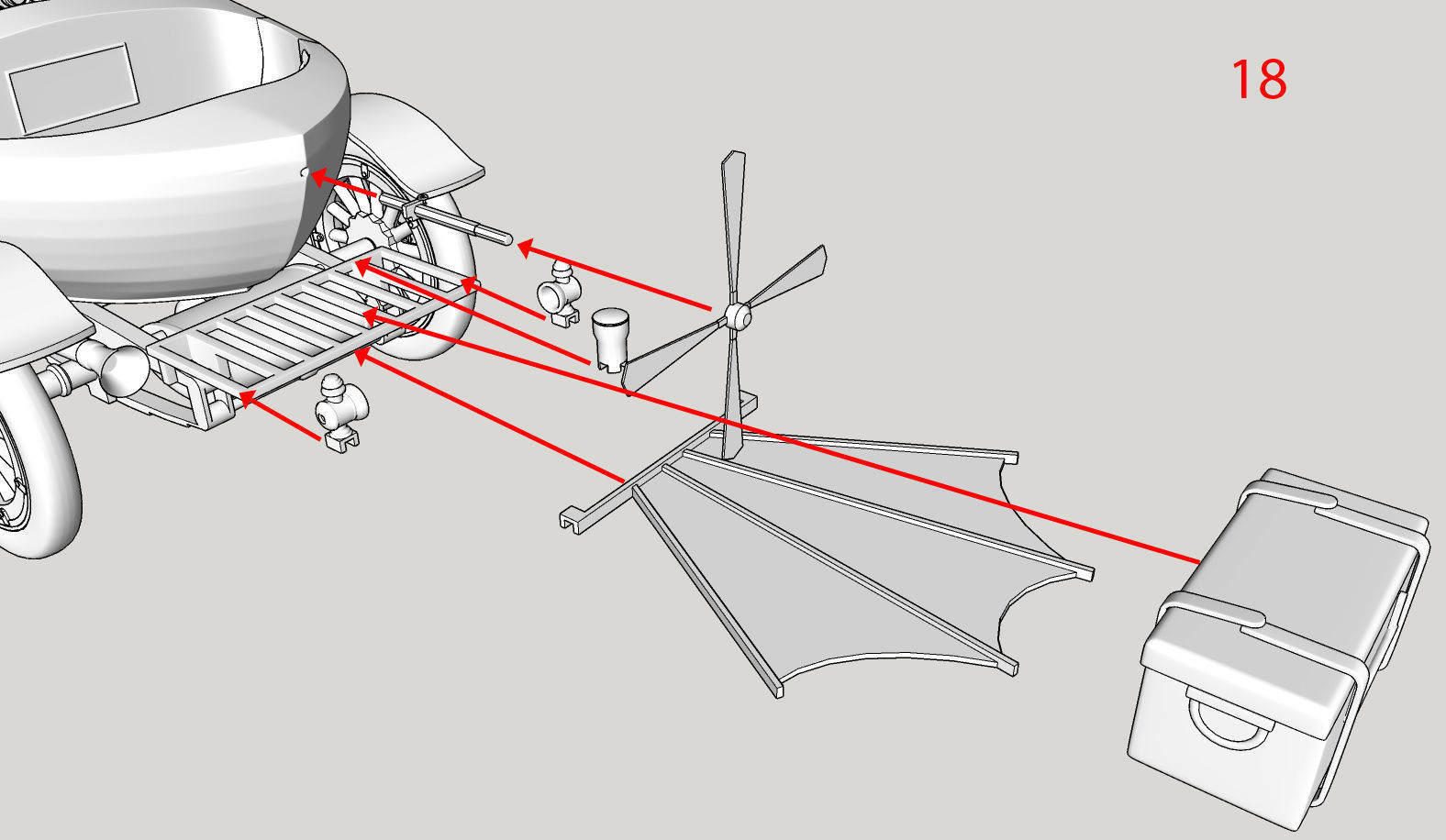 18