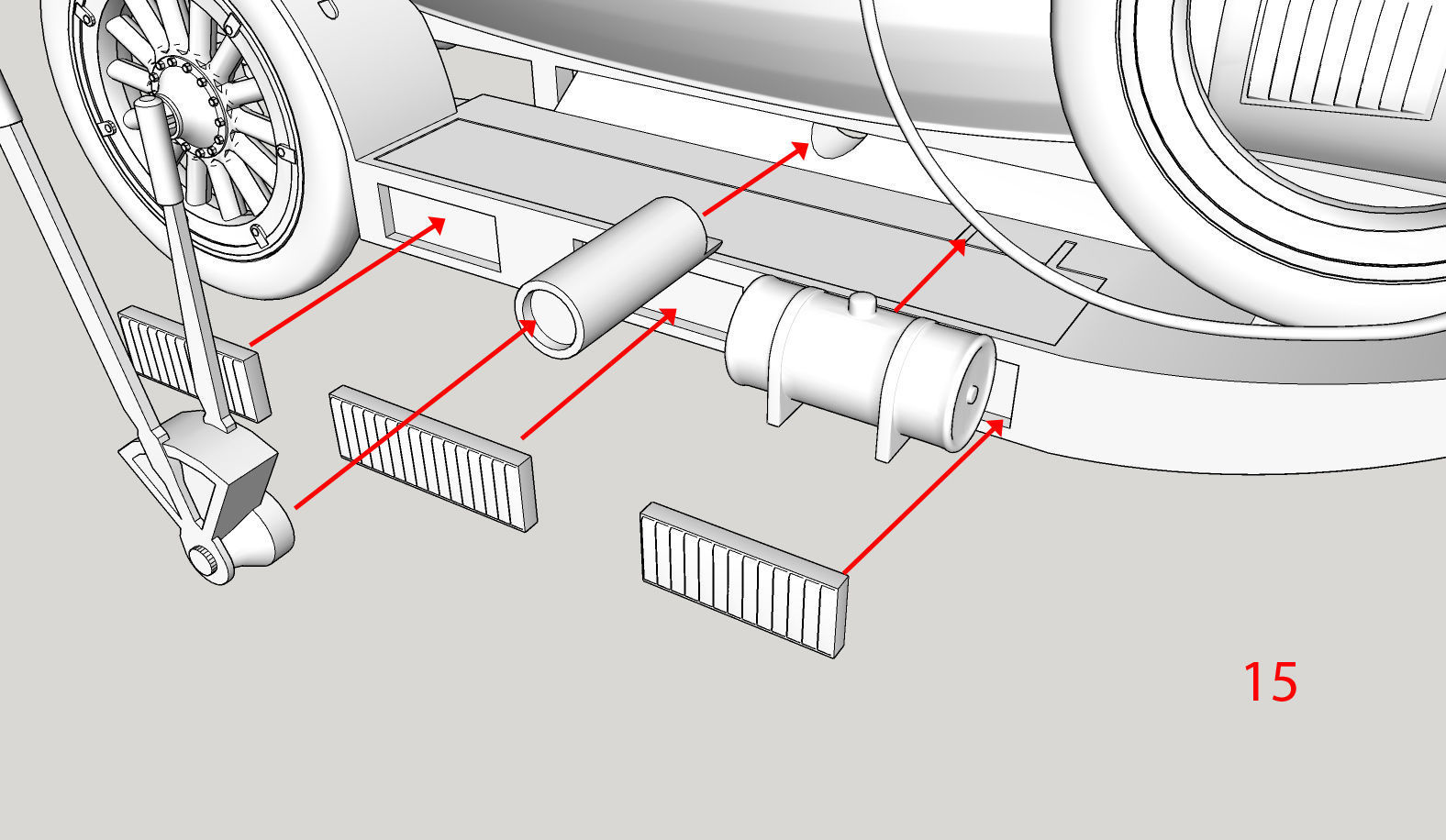 15