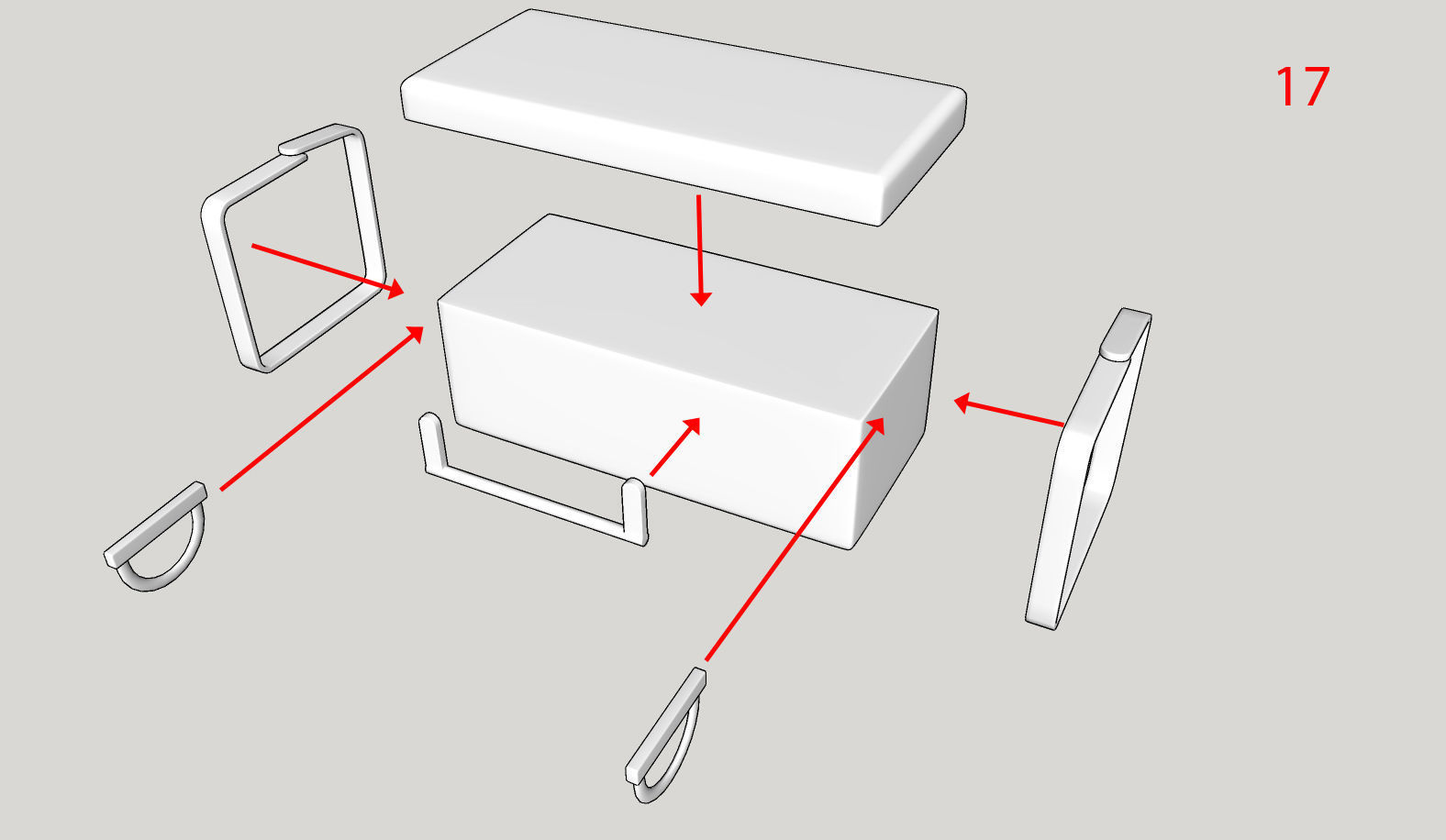 17