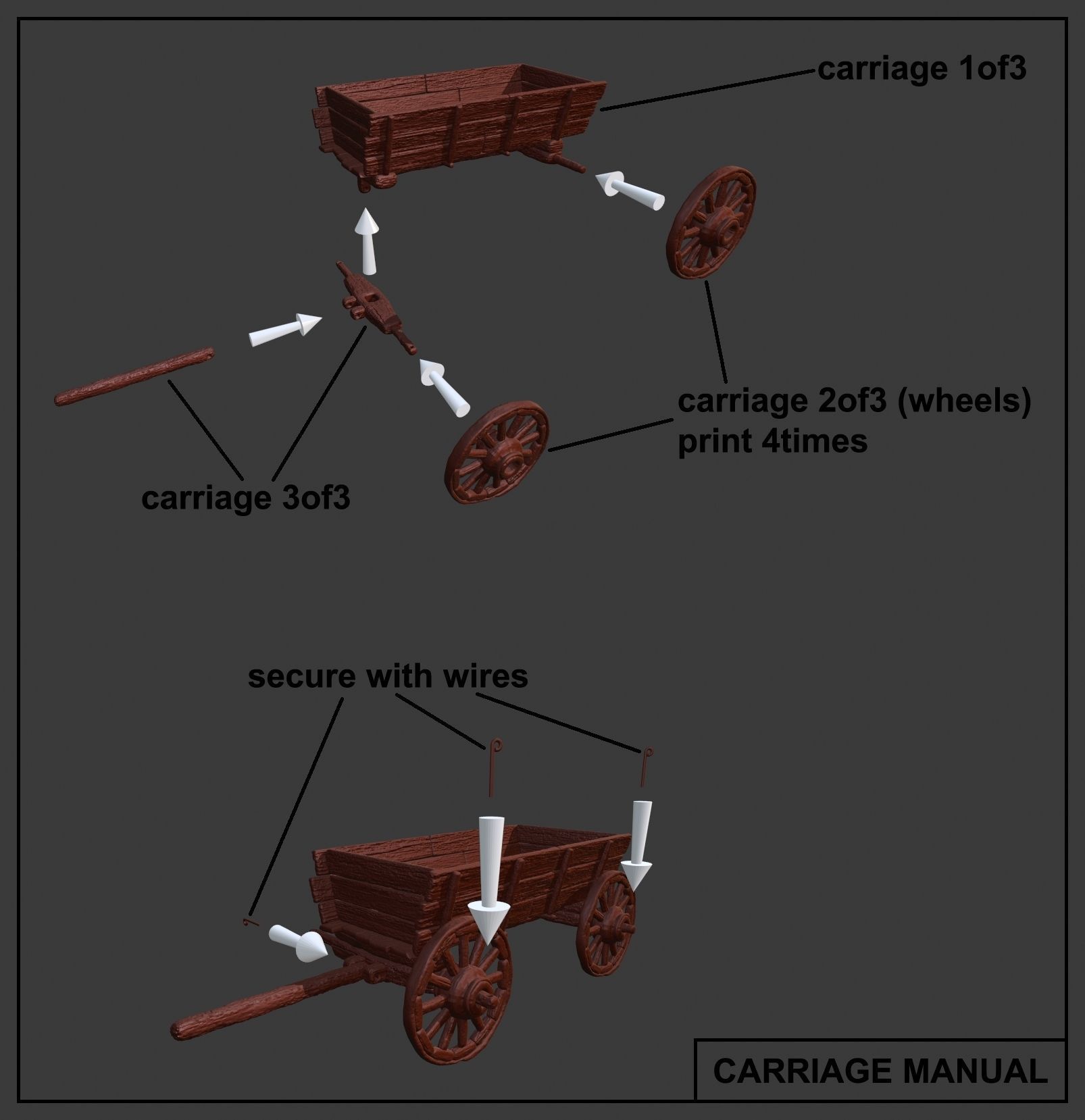 carriage 1of3

carriage 2of3 (wheels)
print 4times

carriage 3of3

secure with wires

CARRIAGE MANUAL