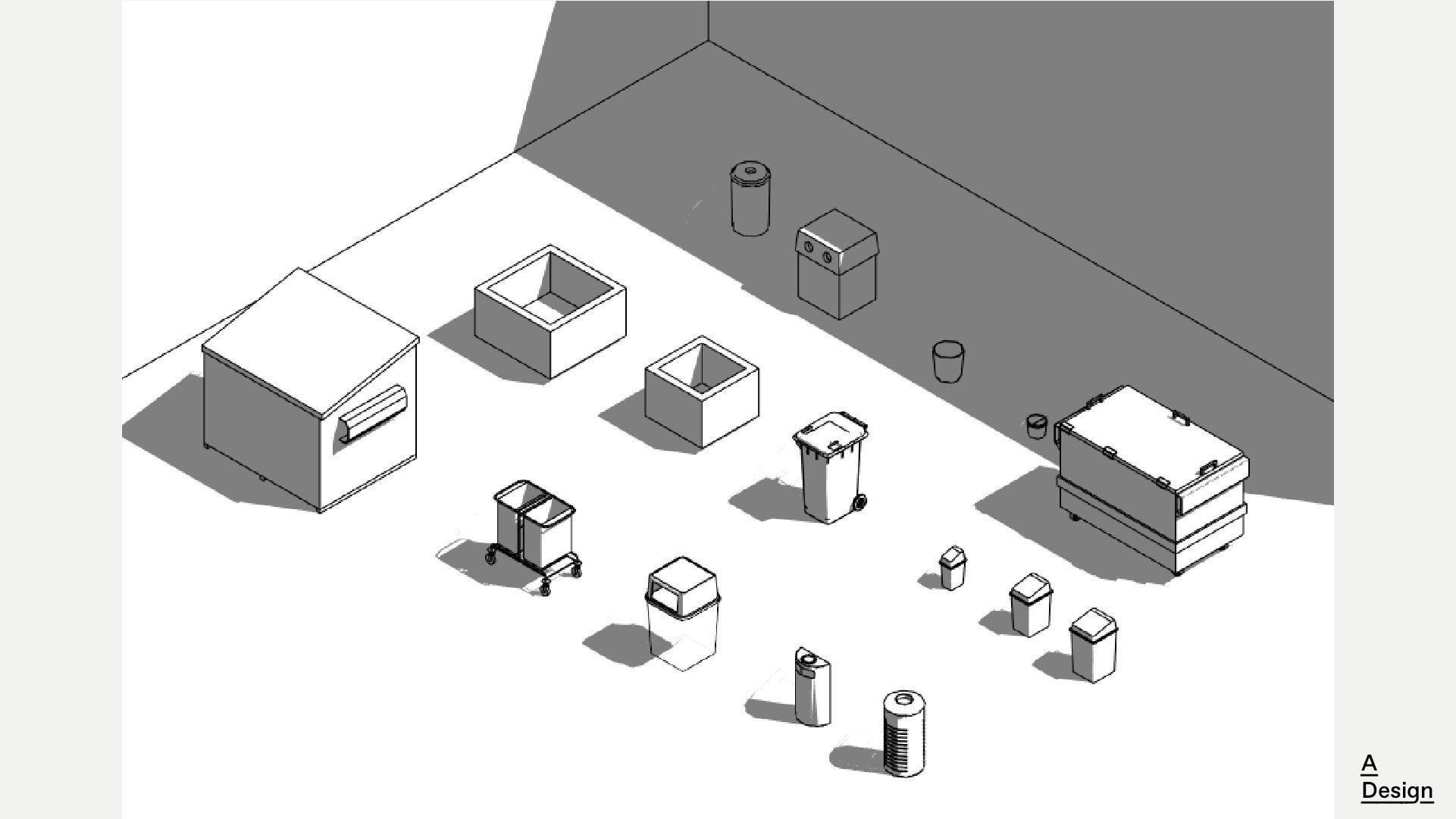 A
Design