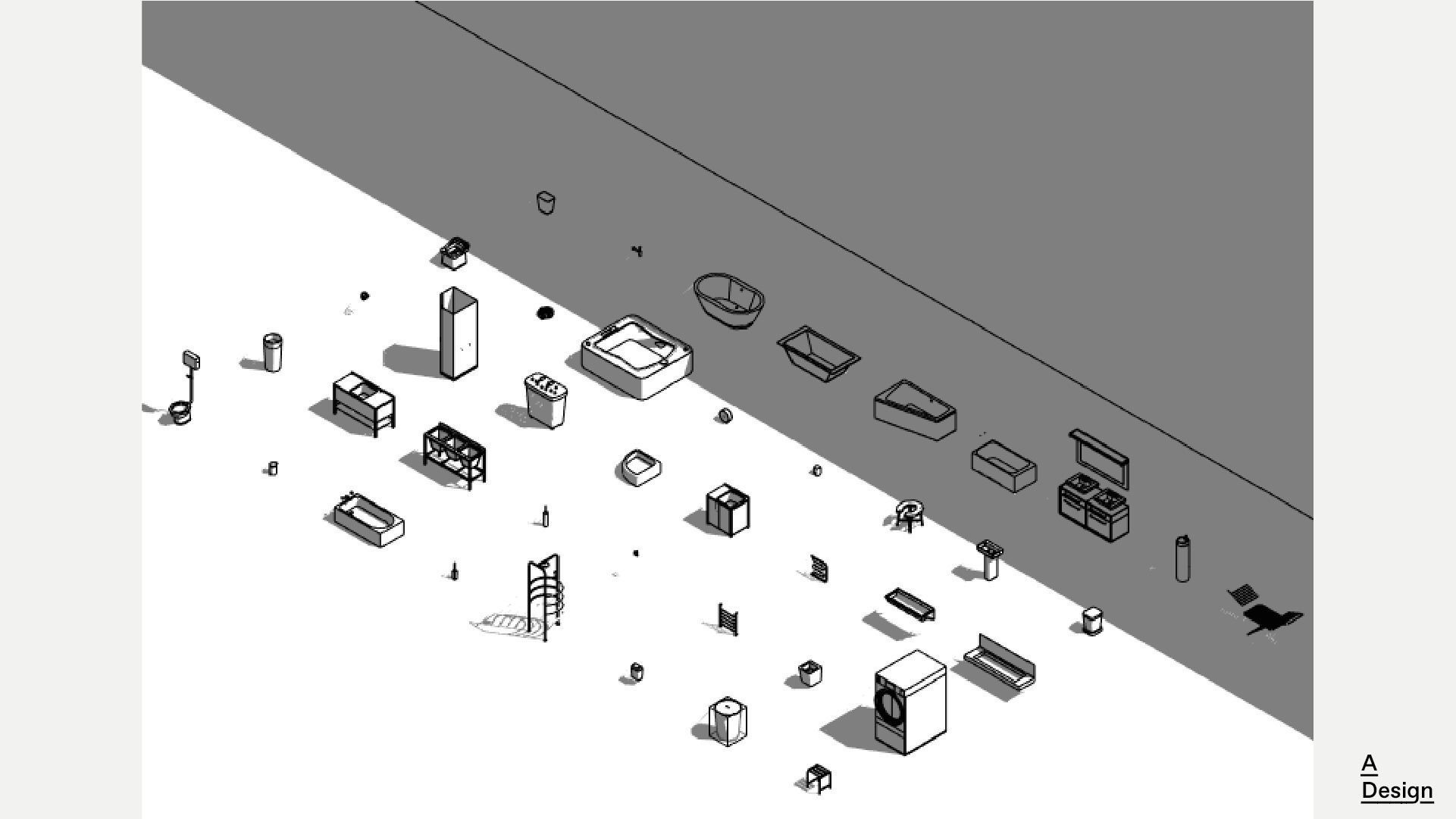 A
Design